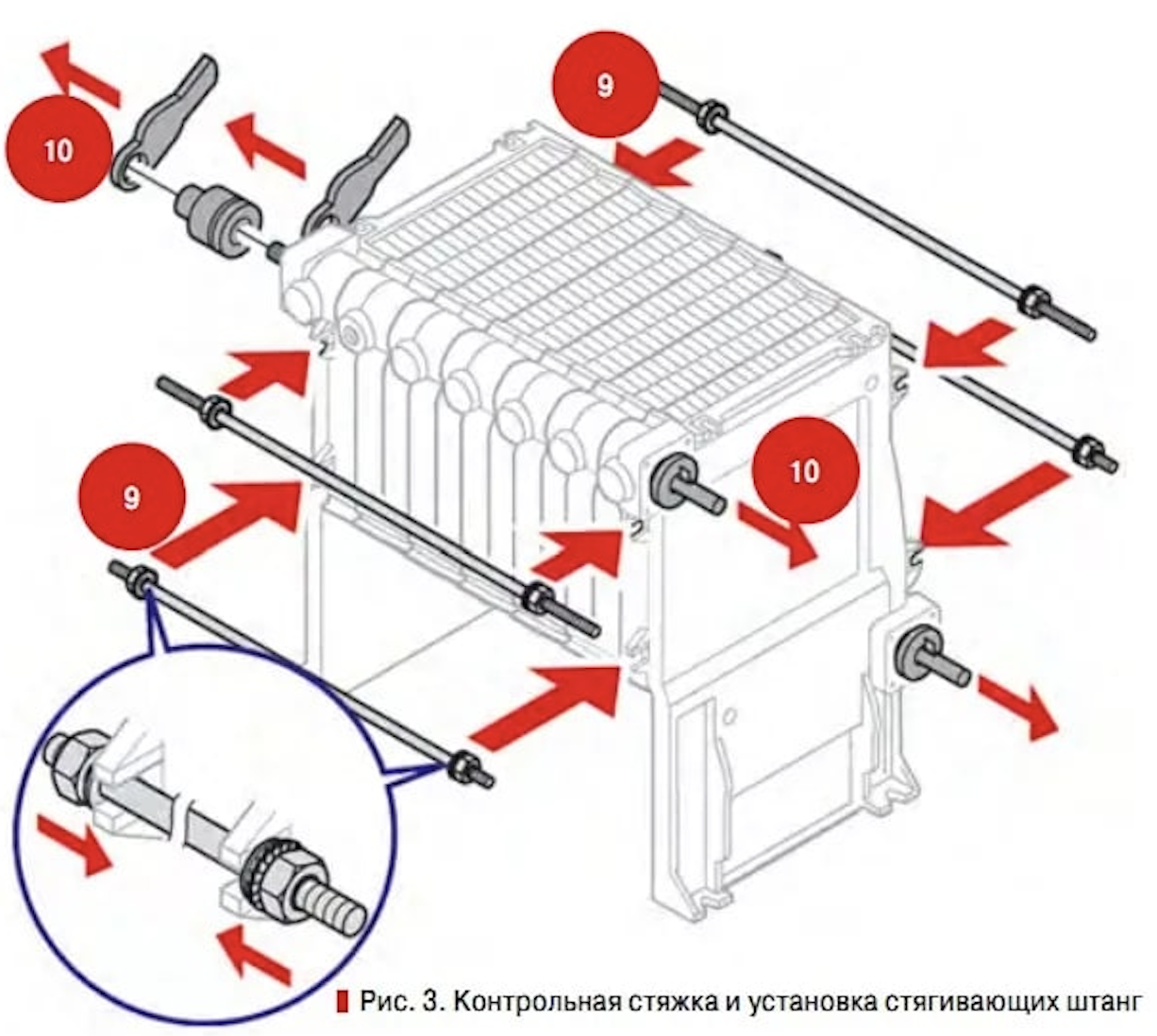 10

9

9

10

Рис. 3. Контрольная стяжка и установка стягивающих штанг