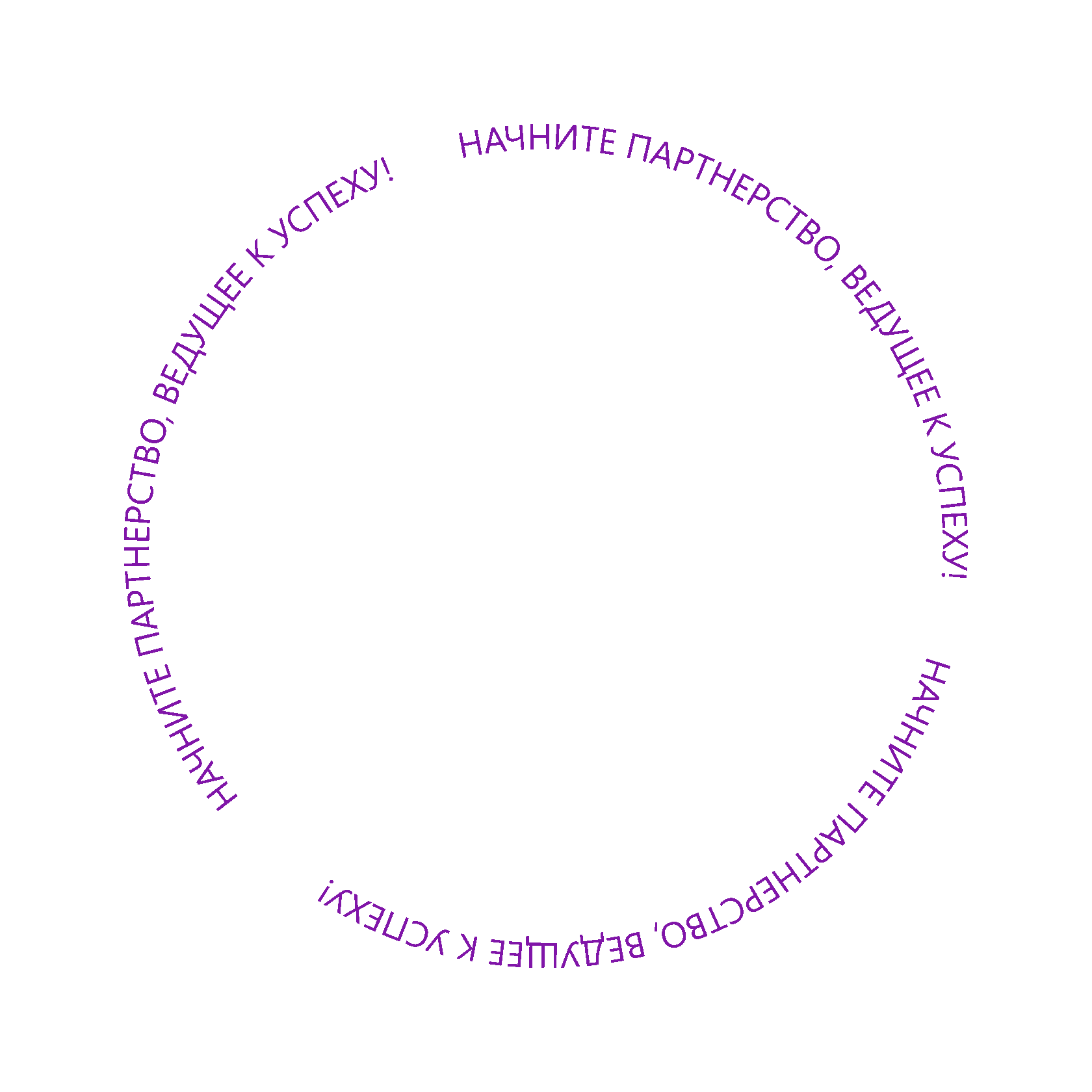 НАЧНИТЕ ПАРТНЕРСТВО, ВЕДУЩЕЕ К УСПЕХУ!

НАЧНИТЕ ПАРТНЕРСТВО, ВЕДУЩЕЕ К УСПЕХУ!

НАЧНИТЕ ПАРТНЕРСТВО, ВЕДУЩЕЕ К УСПЕХУ!