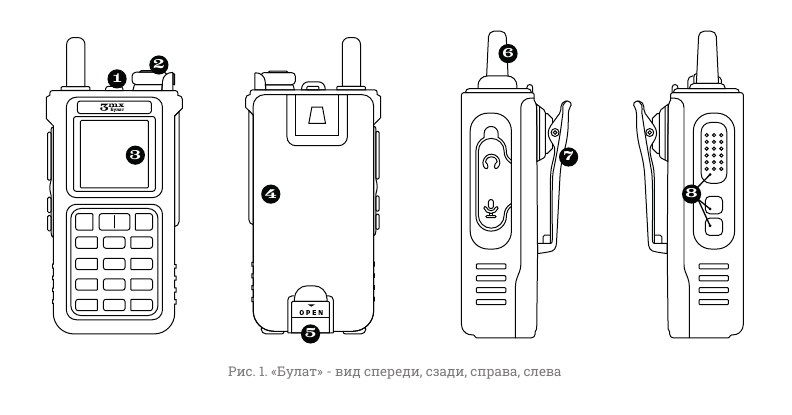 1
2
3mx
Булат
3
4
OPEN
5
6
7
8

Рис. 1. «Булат» - вид спереди, сзади, справа, слева