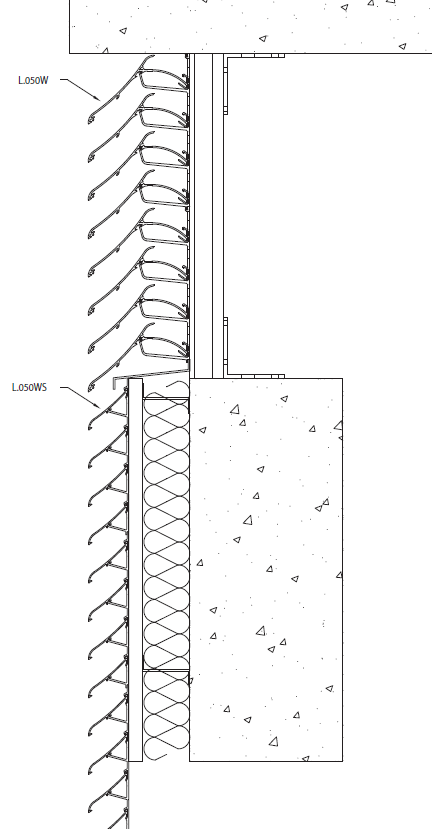 L.050W

L.050WS