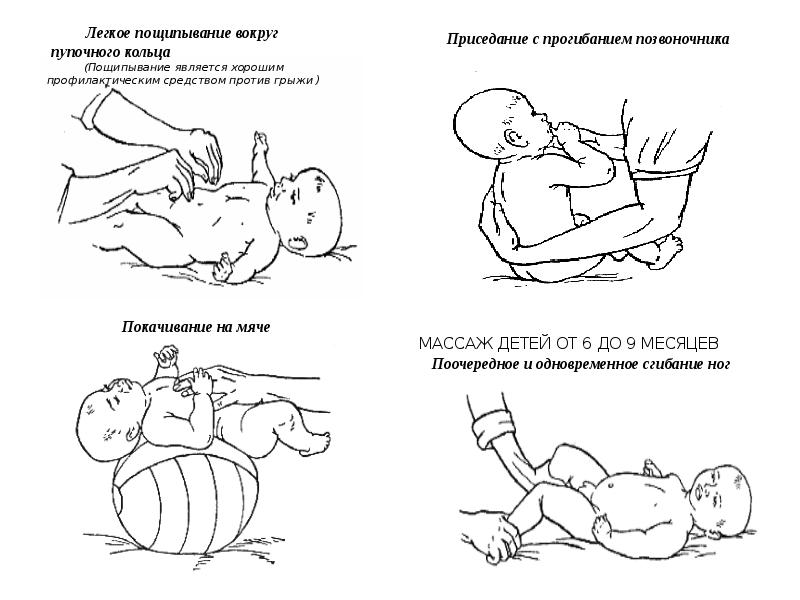 Легкое пощипывание вокруг пупочного кольца
(Пощипывание является хорошим профилактическим средством против грыжи)

Приседание с прогибанием позвоночника

Покачивание на мяче

МАССАЖ ДЕТЕЙ ОТ 6 ДО 9 МЕСЯЦЕВ
Поочередное и одновременное сгибание ног