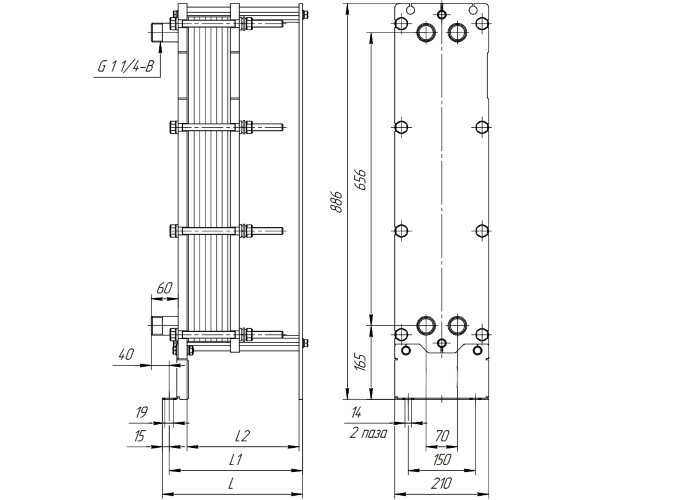 G 1 1/4-B

60

40

19

15

L2

L1

L

886

656

165

14

2 паза

70

150

210