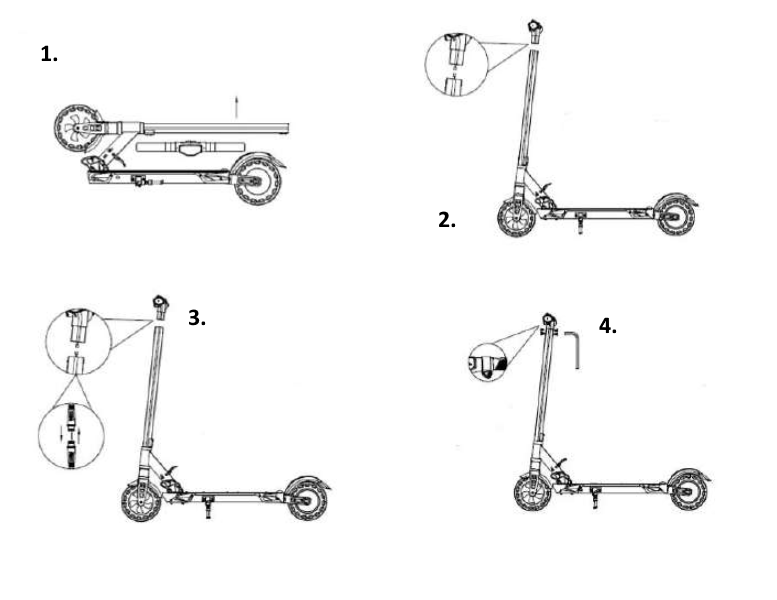 1.

2.

3.

4.