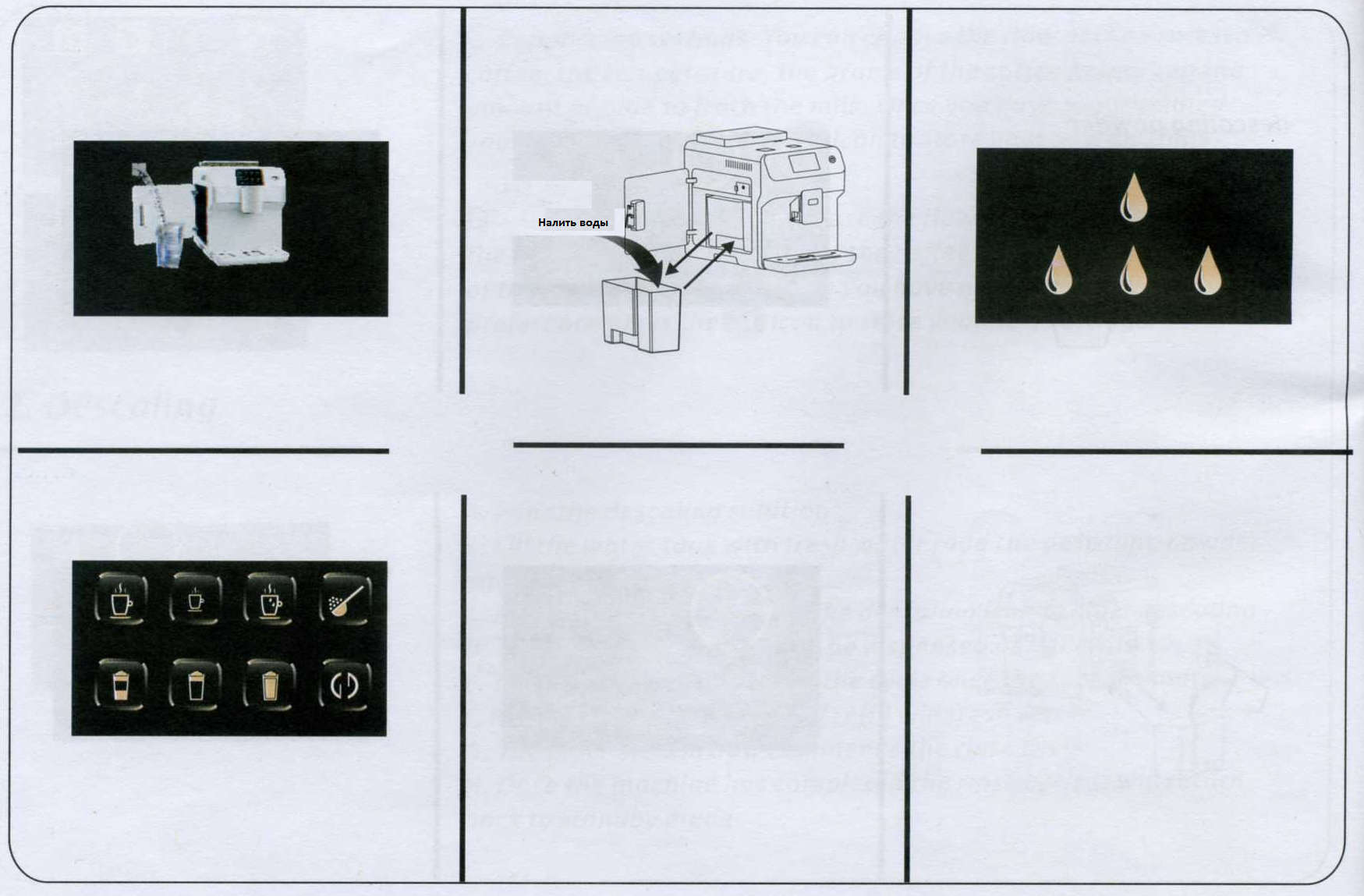 Налить воды