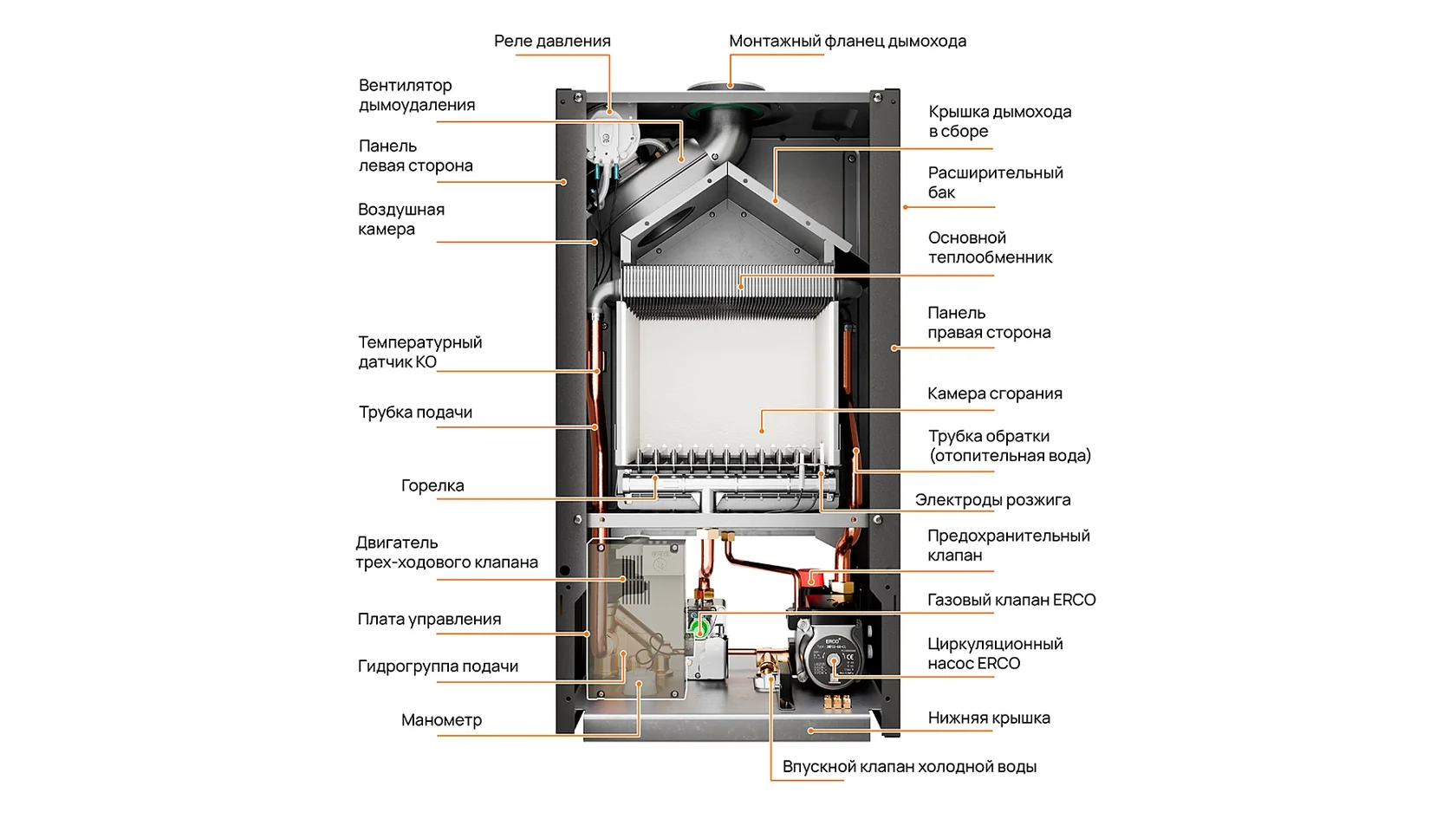 Реле давления

Монтажный фланец дымохода

Вентилятор дымоудаления

Панель левая сторона

Воздушная камера

Температурный датчик КО

Трубка подачи

Горелка

Двигатель трех-ходового клапана

Плата управления

Гидрогруппа подачи

Манометр

Крышка дымохода в сборе

Расширительный бак

Основной теплообменник

Панель правая сторона

Камера сгорания

Трубка обратки (отопительная вода)

Электроды розжига

Предохранительный клапан

Газовый клапан ERCO

Циркуляционный насос ERCO

Нижняя крышка

Впускной клапан холодной воды

ERCO