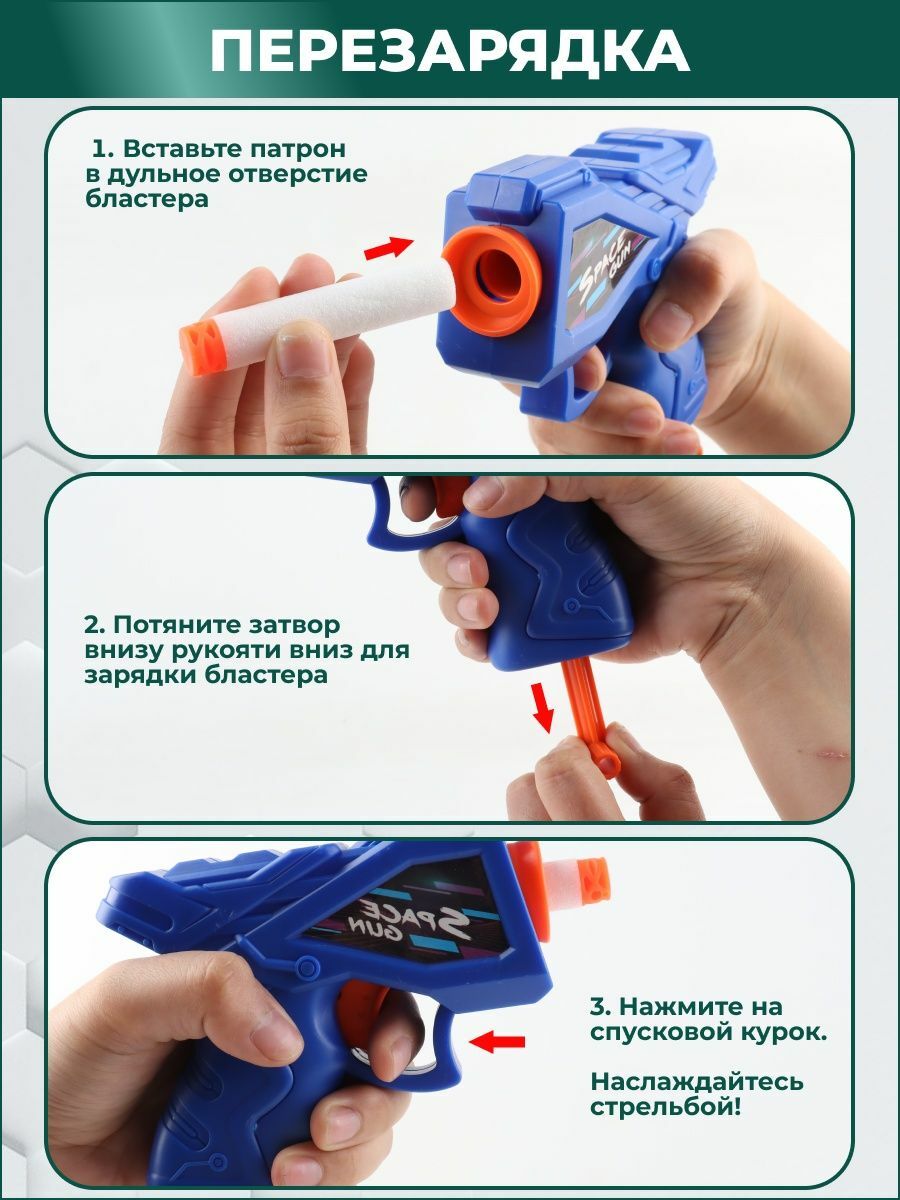 ПЕРЕЗАРЯДКА

1. Вставьте патрон в дульное отверстие бластера

SPACE GUN

2. Потяните затвор внизу рукояти вниз для зарядки бластера

SPACE GUN

3. Нажмите на спусковой курок.

Наслаждайтесь стрельбой!