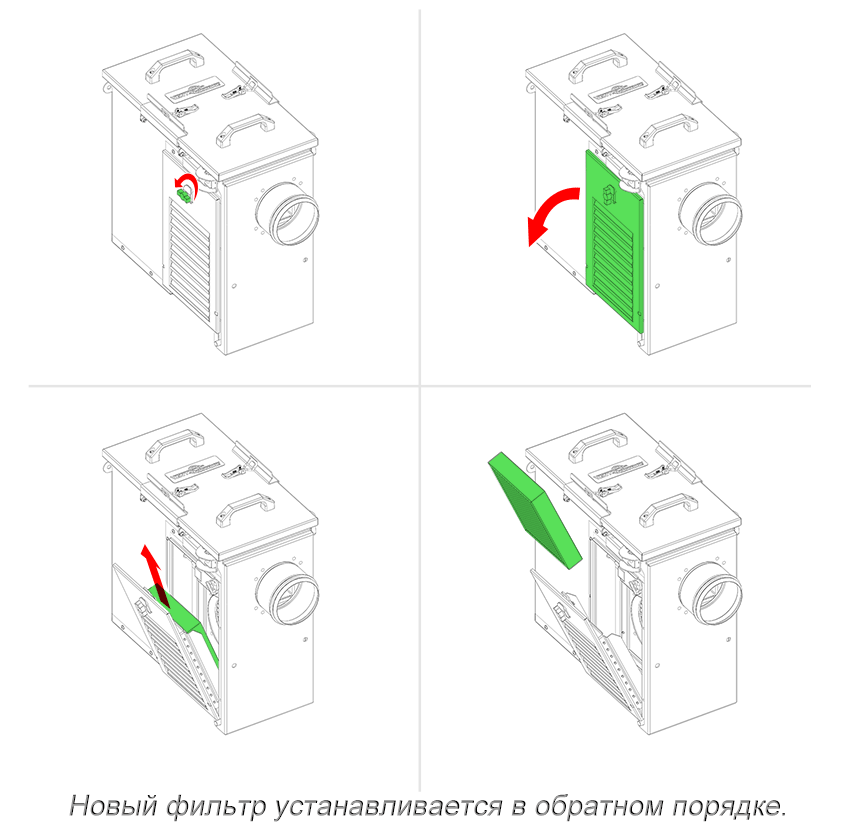 Новый фильтр устанавливается в обратном порядке.