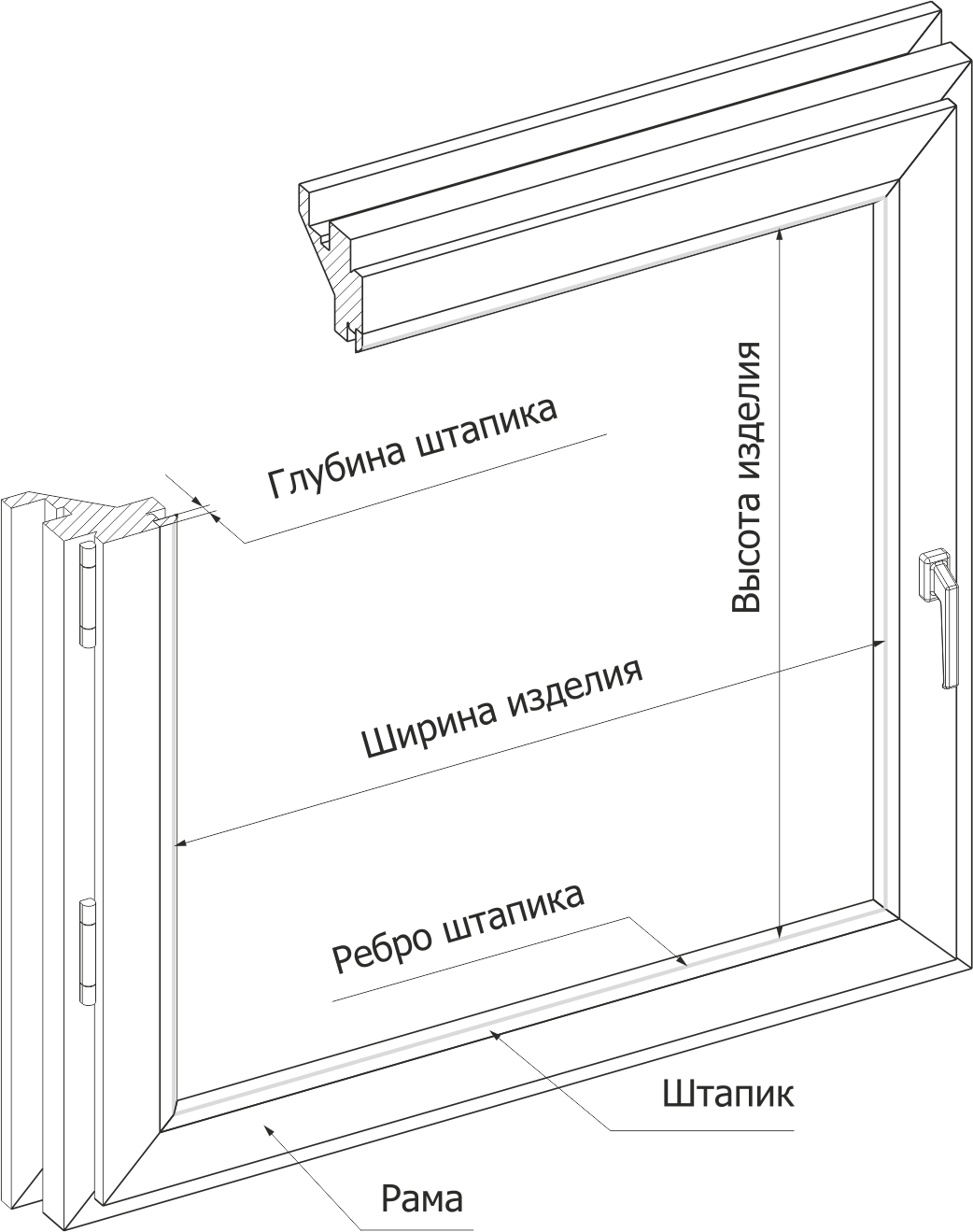 Глубина штапика

Высота изделия

Ширина изделия

Ребро штапика

Штапик

Рама