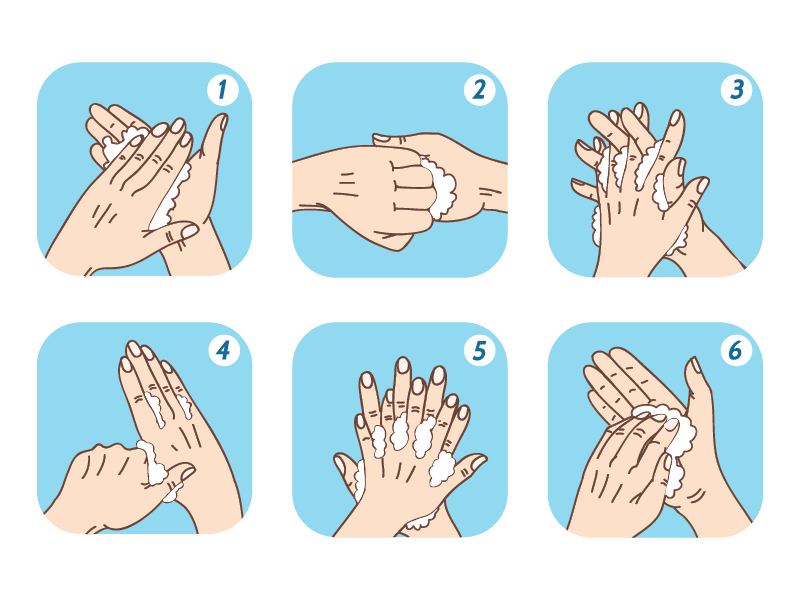 1

2

3

4

5

6