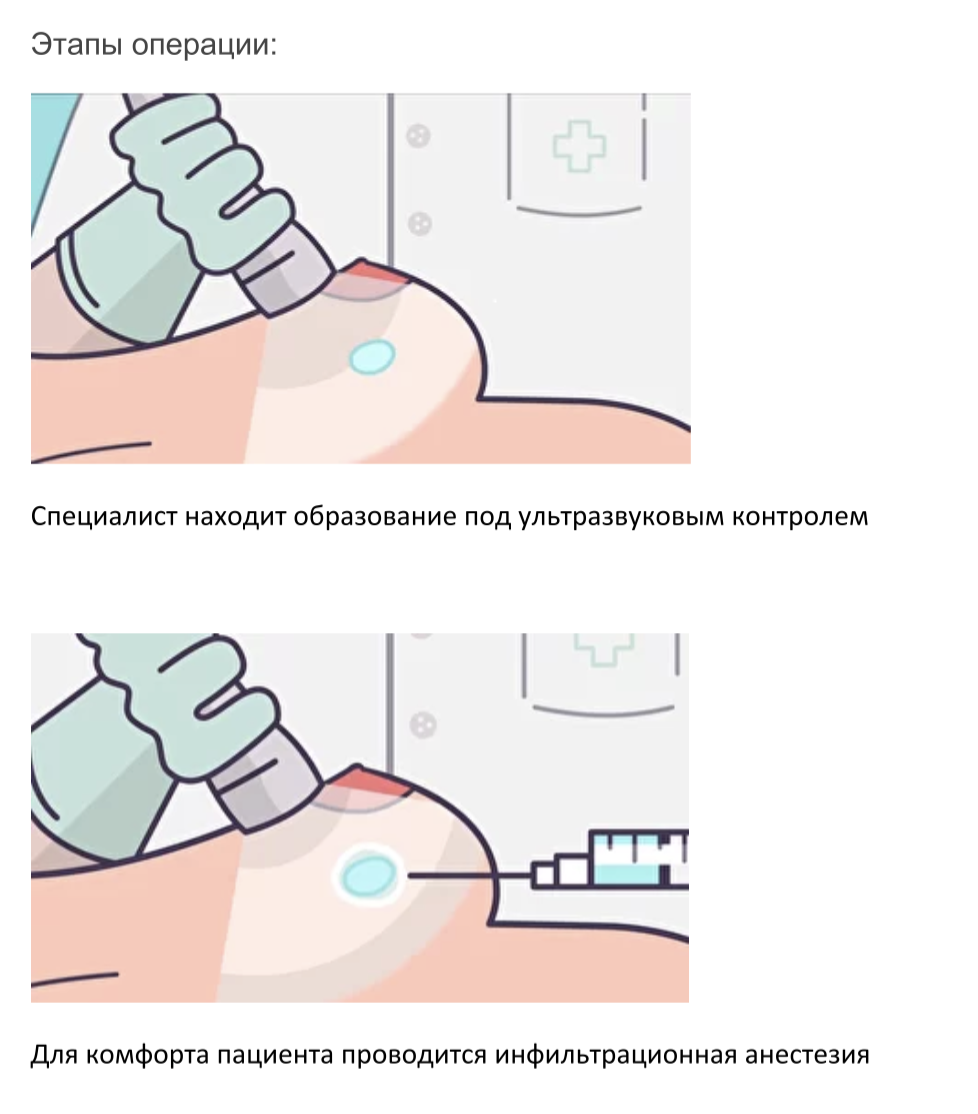 Этапы операции:

Специалист находит образование под ультразвуковым контролем

Для комфорта пациента проводится инфильтрационная анестезия