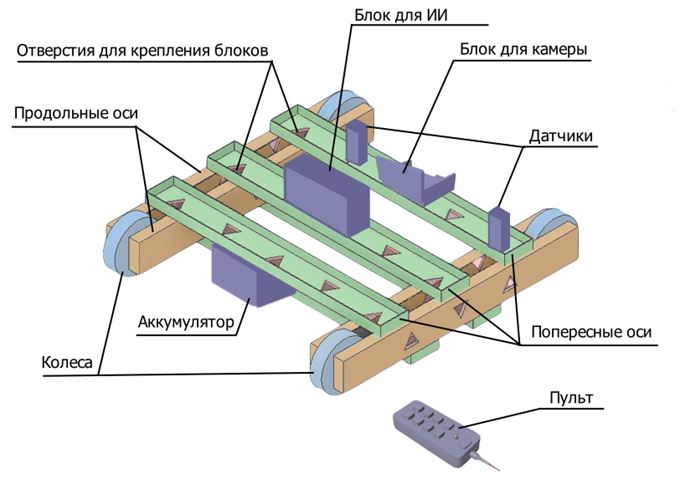 Блок для ИИ

Отверстия для крепления блоков

Блок для камеры

Продольные оси

Датчики

Аккумулятор

Попересные оси

Колеса

Пульт