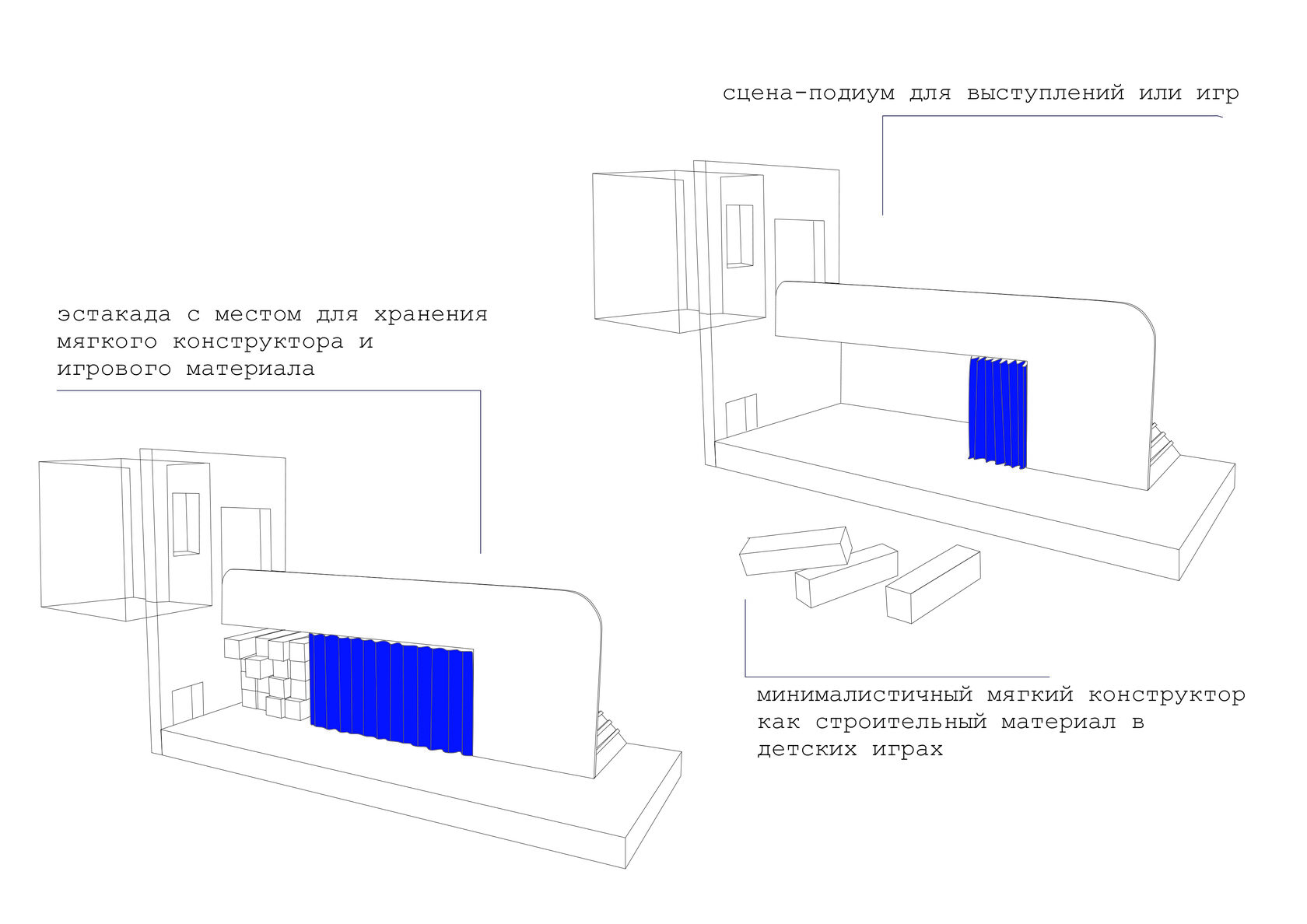 сцена-подиум для выступлений или игр

эстакада с местом для хранения мягкого конструктора и игрового материала

минималистичный мягкий конструктор как строительный материал в детских играх