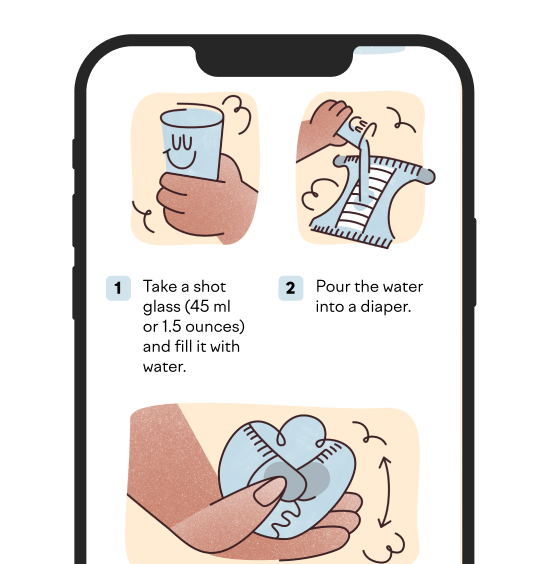 1 Take a shot glass (45 ml or 1.5 ounces) and fill it with water.

2 Pour the water into a diaper.