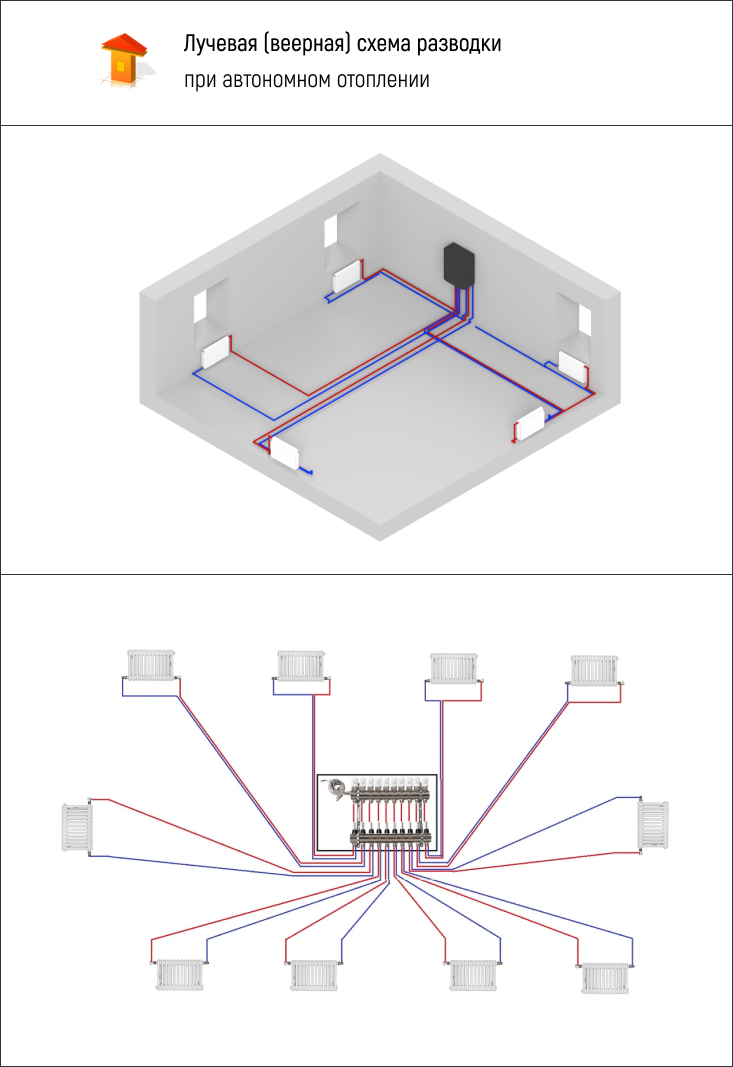 Лучевая (веерная) схема разводки
при автономном отоплении