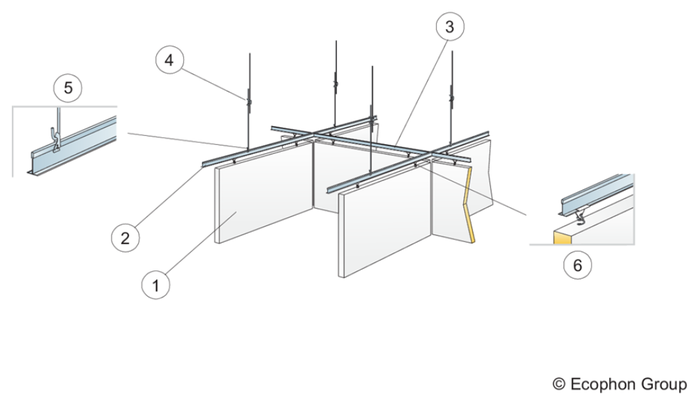 3
4
5
2
1
6
© Ecophon Group