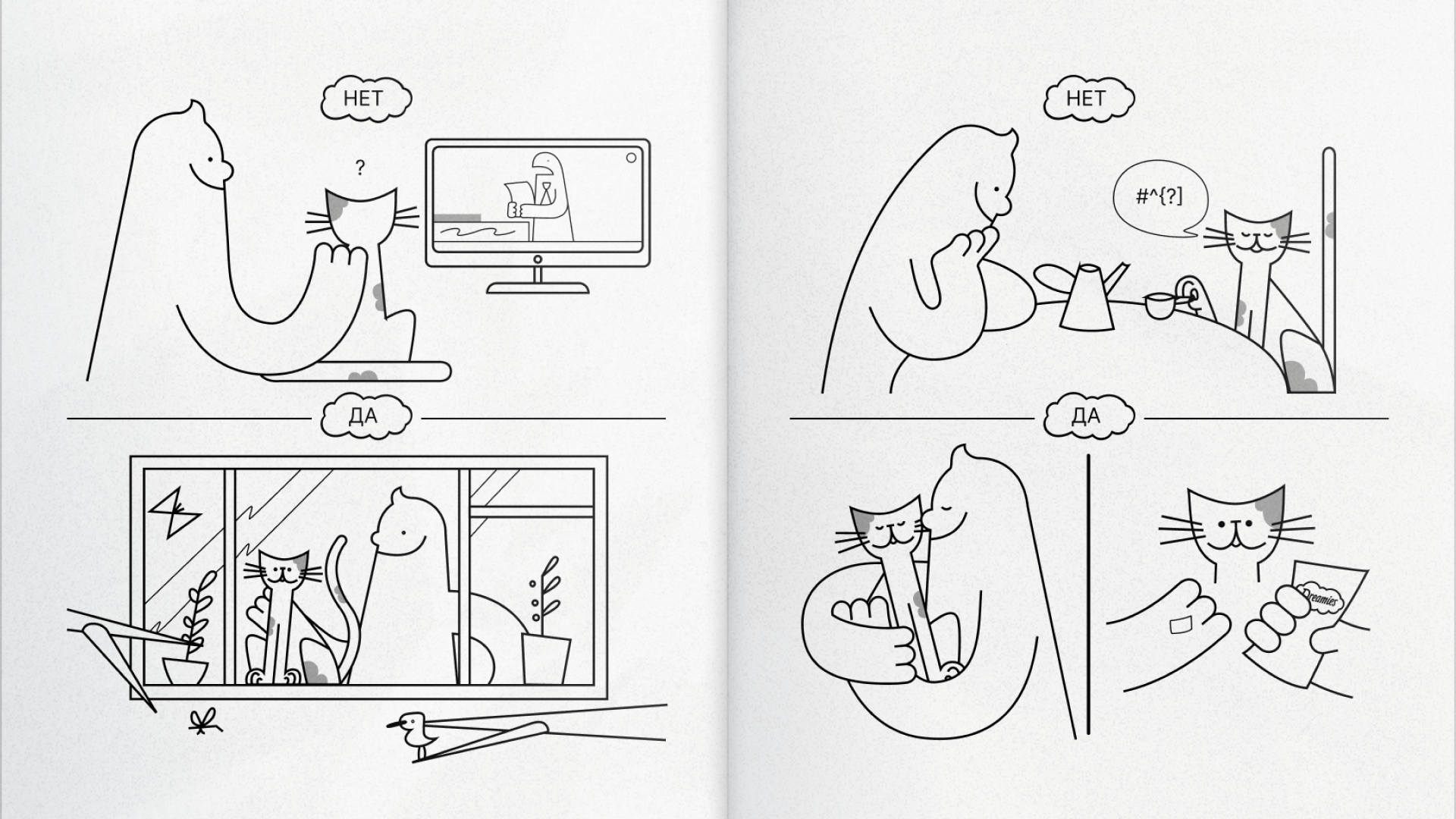 НЕТ

?

ДА

НЕТ

#^{?]

ДА

Dreamies