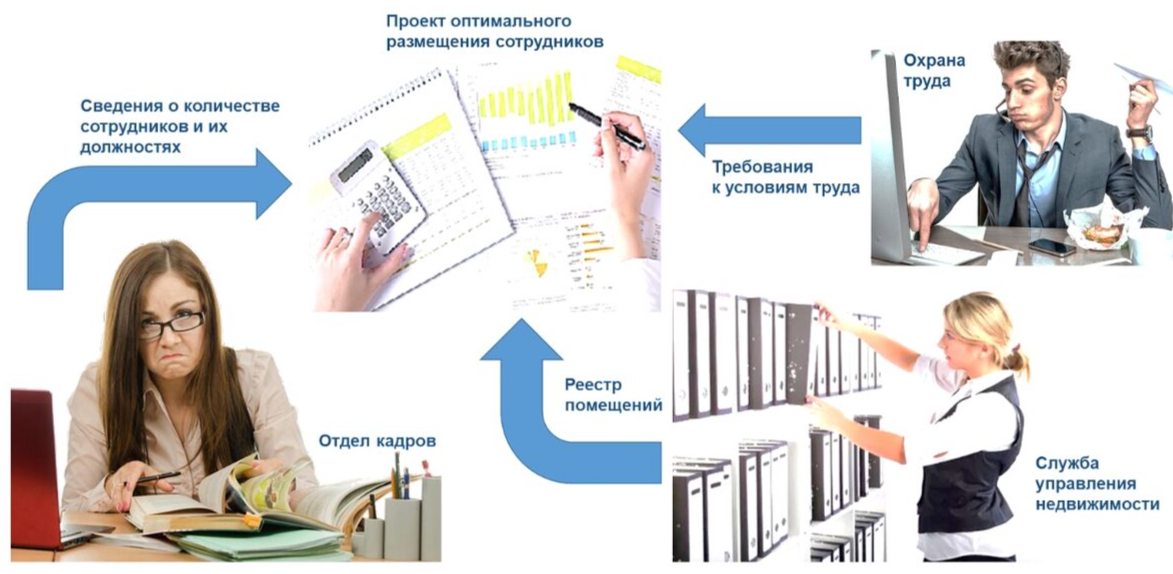 Проект оптимального размещения сотрудников

Сведения о количестве сотрудников и их должностях

Охрана труда

Требования к условиям труда

Реестр помещений

Отдел кадров

Служба управления недвижимости