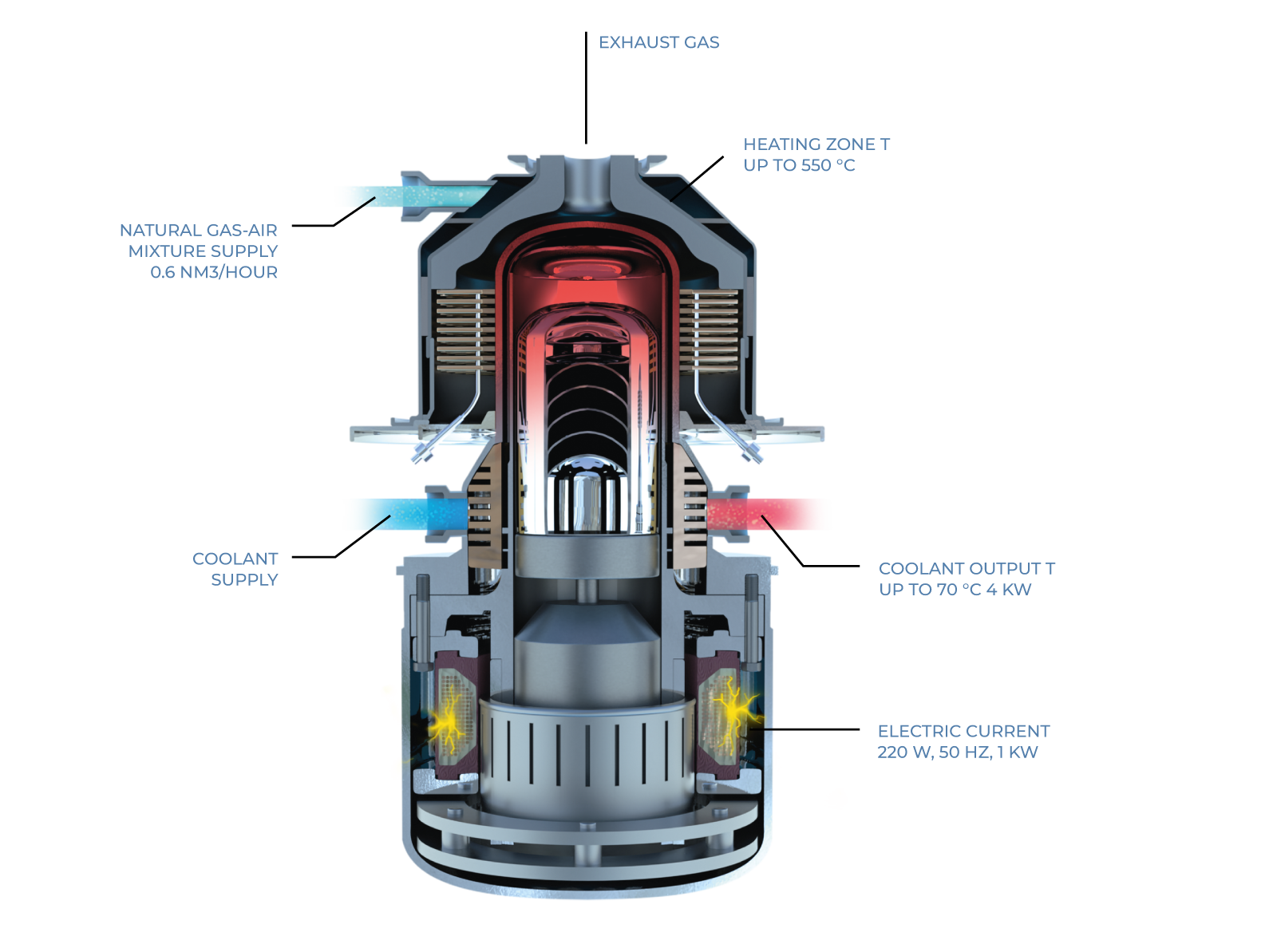 EXHAUST GAS

HEATING ZONE T
UP TO 550 °C

NATURAL GAS-AIR
MIXTURE SUPPLY
0.6 NM3/HOUR

COOLANT
SUPPLY

COOLANT OUTPUT T
UP TO 70 °C 4 KW

ELECTRIC CURRENT
220 W, 50 HZ, 1 KW