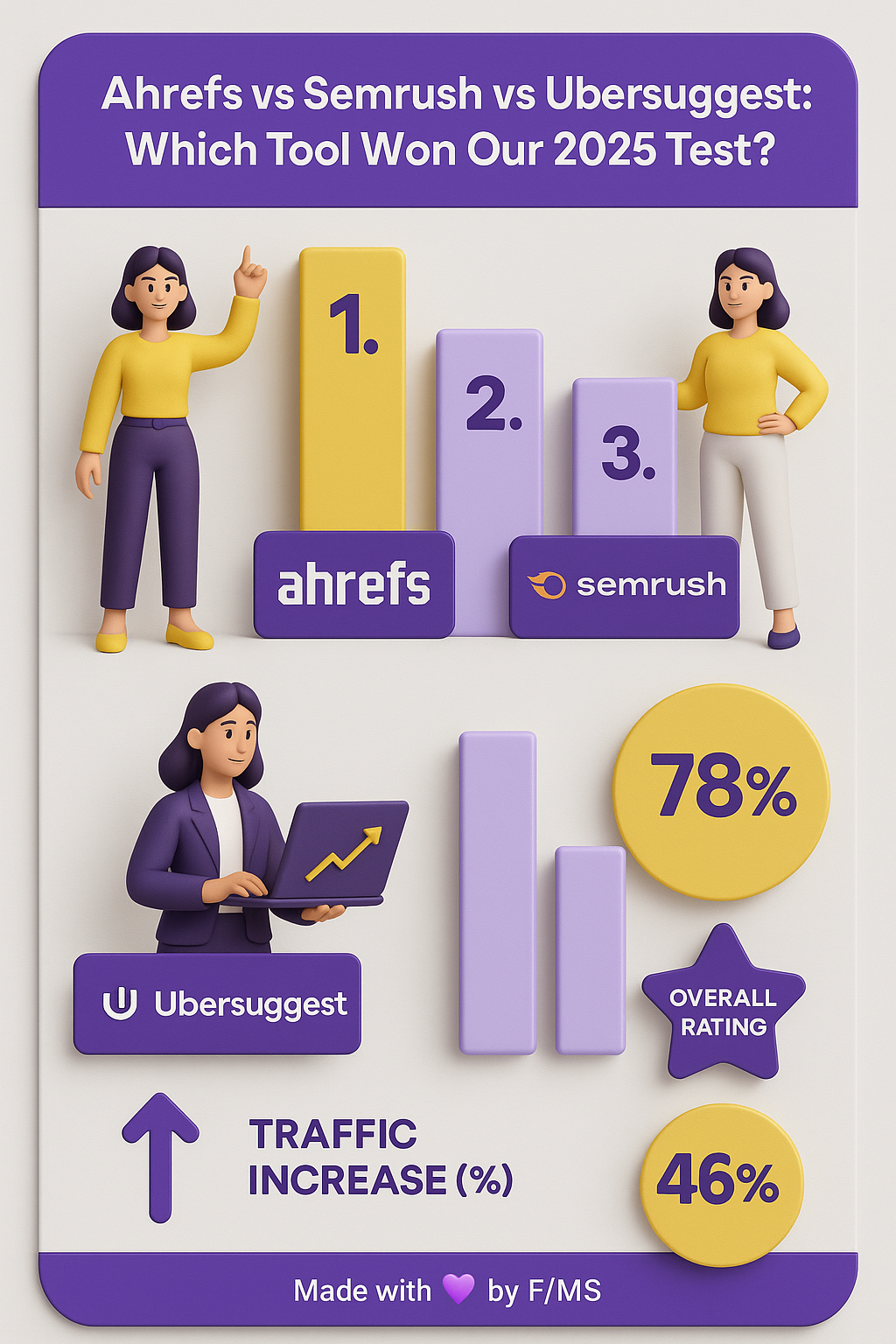 Ahrefs vs Semrush vs Ubersuggest: Which Tool Won Our 2025 Test?

1.

2.

3.

ahrefs

semrush

Ubersuggest

78%

OVERALL RATING

TRAFFIC INCREASE (%)

46%

Made with 💜 by F/MS