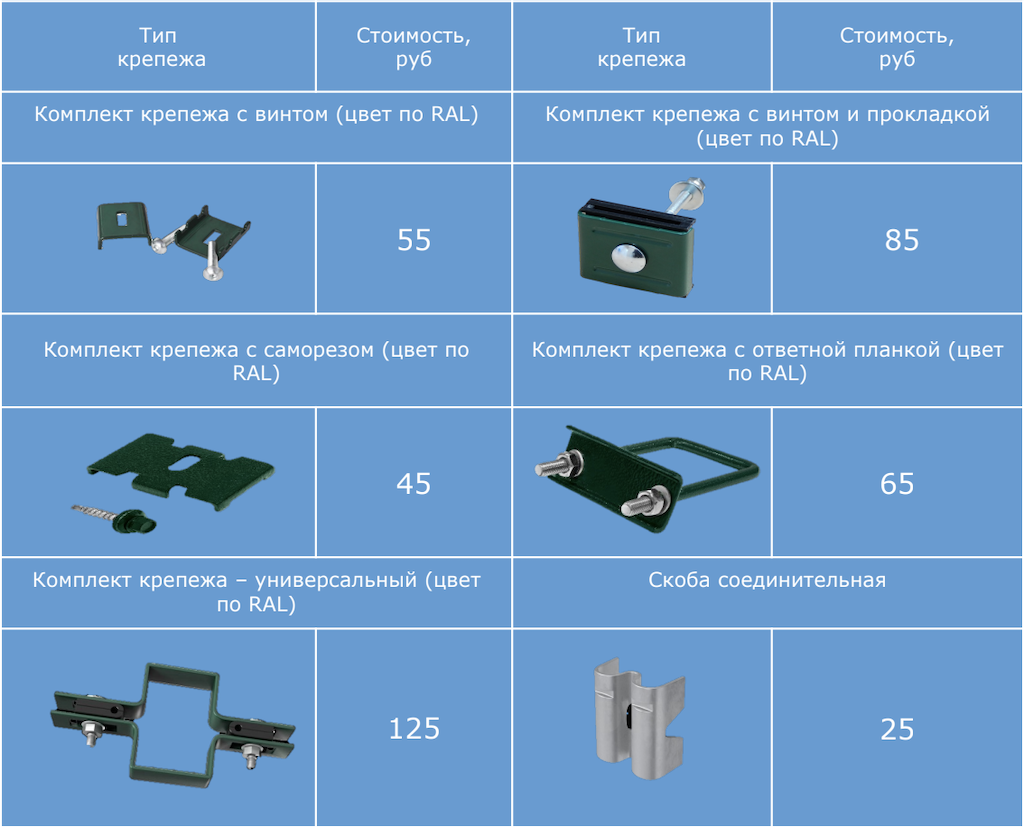 | Тип крепежа | Стоимость, руб | Тип крепежа | Стоимость, руб |
|---|---|---|---|
| Комплект крепежа с винтом (цвет по RAL) | | Комплект крепежа с винтом и прокладкой (цвет по RAL) | |
| | 55 | | 85 |
| Комплект крепежа с саморезом (цвет по RAL) | | Комплект крепежа с ответной планкой (цвет по RAL) | |
| | 45 | | 65 |
| Комплект крепежа – универсальный (цвет по RAL) | | Скоба соединительная | |
| | 125 | | 25 |