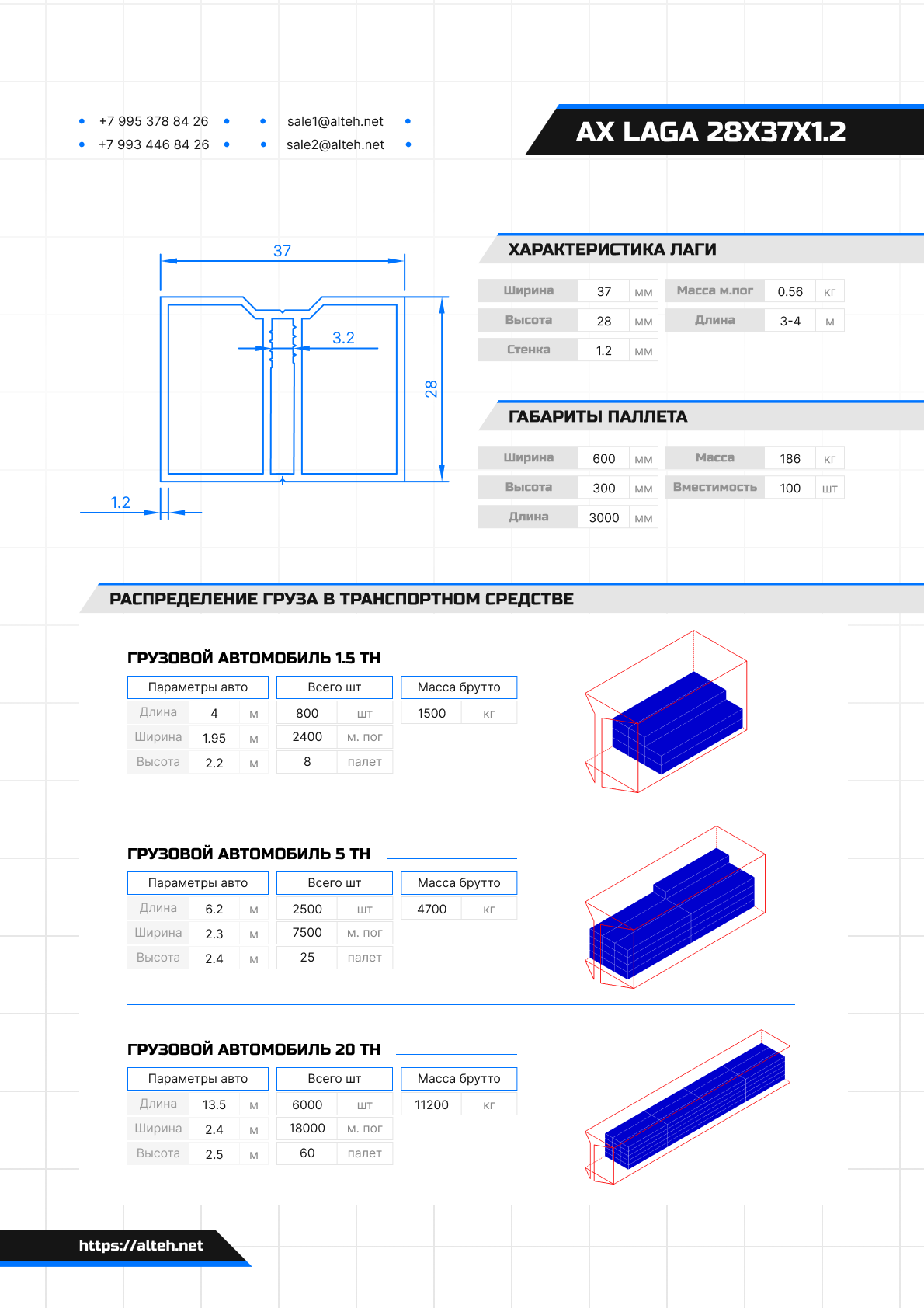 +7 995 378 84 26
+7 993 446 84 26
sale1@alteh.net
sale2@alteh.net

AX LAGA 28X37X1.2

37
3.2
28
1.2

ХАРАКТЕРИСТИКА ЛАГИ

| Ширина | 37 | мм | Масса м.пог | 0.56 | кг |
|---|---|---|---|---|---|
| Высота | 28 | мм | Длина | 3-4 | м |
| Стенка | 1.2 | мм | | | |

ГАБАРИТЫ ПАЛЛЕТА

| Ширина | 600 | мм | Масса | 186 | кг |
|---|---|---|---|---|---|
| Высота | 300 | мм | Вместимость | 100 | шт |
| Длина | 3000 | мм | | | |

РАСПРЕДЕЛЕНИЕ ГРУЗА В ТРАНСПОРТНОМ СРЕДСТВЕ

ГРУЗОВОЙ АВТОМОБИЛЬ 1.5 ТН

| Параметры авто | | | Всего шт | | Масса брутто | |
|---|---|---|---|---|---|---|
| Длина | 4 | м | 800 | шт | 1500 | кг |
| Ширина | 1.95 | м | 2400 | м. пог | | |
| Высота | 2.2 | м | 8 | палет | | |

ГРУЗОВОЙ АВТОМОБИЛЬ 5 ТН

| Параметры авто | | | Всего шт | | Масса брутто | |
|---|---|---|---|---|---|---|
| Длина | 6.2 | м | 2500 | шт | 4700 | кг |
| Ширина | 2.3 | м | 7500 | м. пог | | |
| Высота | 2.4 | м | 25 | палет | | |

ГРУЗОВОЙ АВТОМОБИЛЬ 20 ТН

| Параметры авто | | | Всего шт | | Масса брутто | |
|---|---|---|---|---|---|---|
| Длина | 13.5 | м | 6000 | шт | 11200 | кг |
| Ширина | 2.4 | м | 18000 | м. пог | | |
| Высота | 2.5 | м | 60 | палет | | |

https://alteh.net