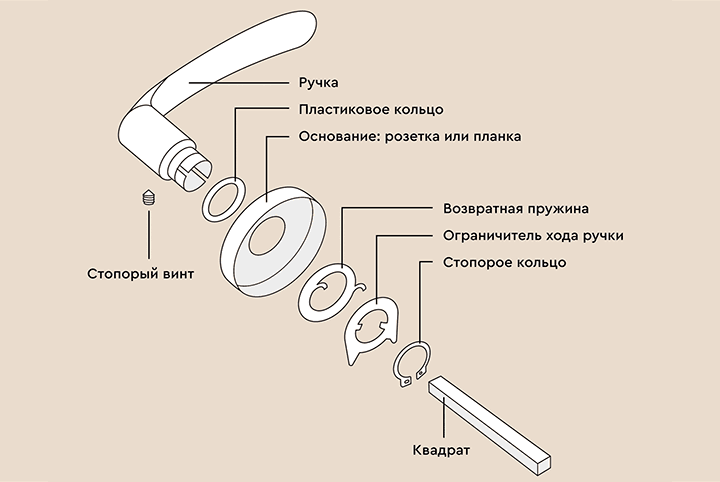 Ручка
Пластиковое кольцо
Основание: розетка или планка
Возвратная пружина
Ограничитель хода ручки
Стопорое кольцо
Стопорый винт
Квадрат