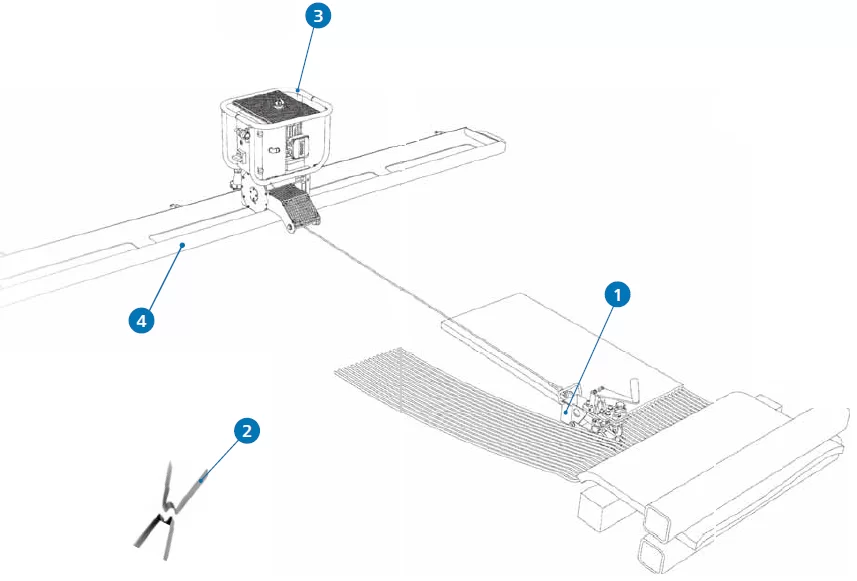 3

4

1

2