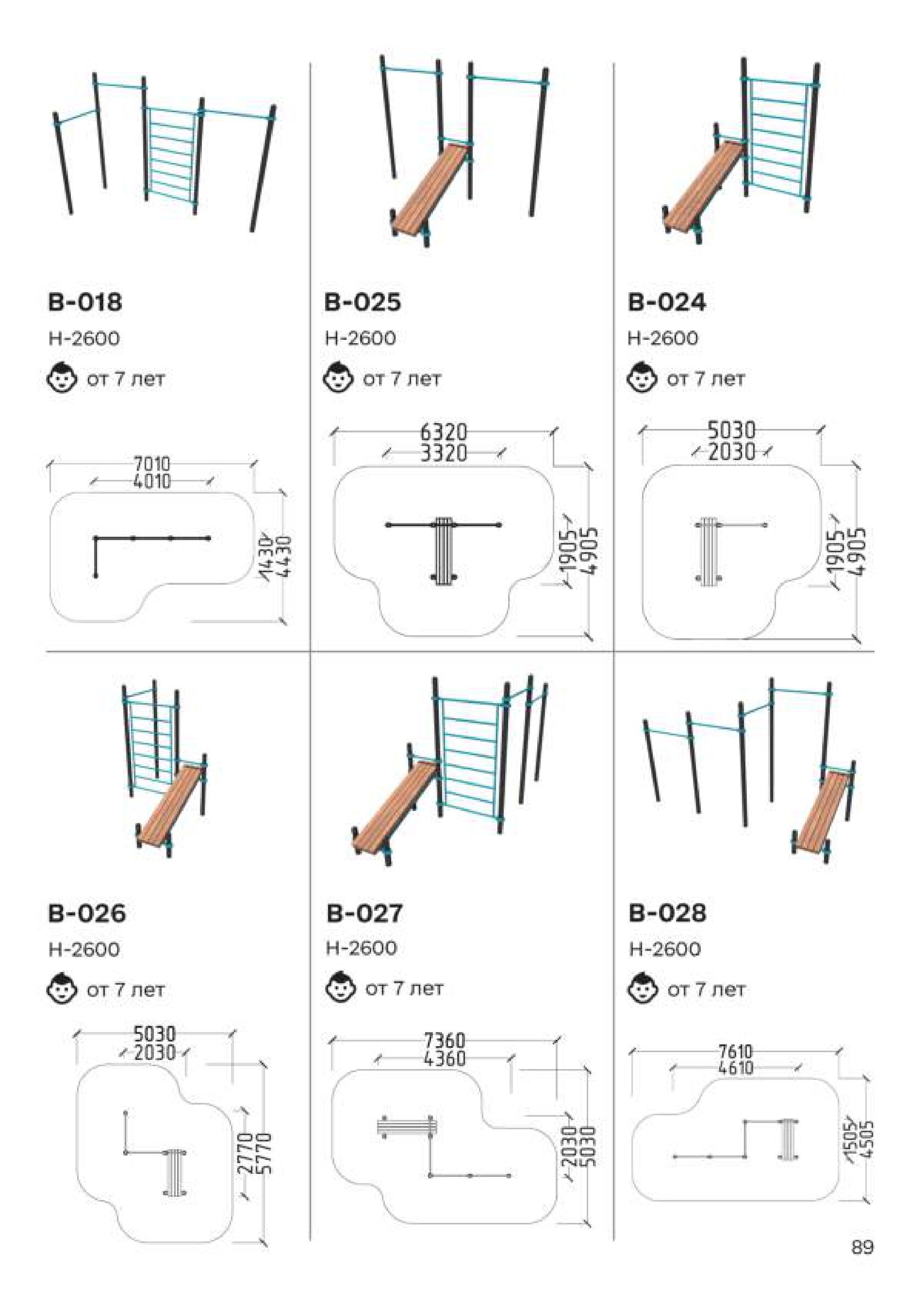 B-018

H-2600

от 7 лет

7010
4010
1430
4430

B-025

H-2600

от 7 лет

6320
3320
1905
4905

B-024

H-2600

от 7 лет

5030
2030
1905
4905

B-026

H-2600

от 7 лет

5030
2030
2770
5770

B-027

H-2600

от 7 лет

7360
4360
2030
5030

B-028

H-2600

от 7 лет

7610
4610
1505
4505

89