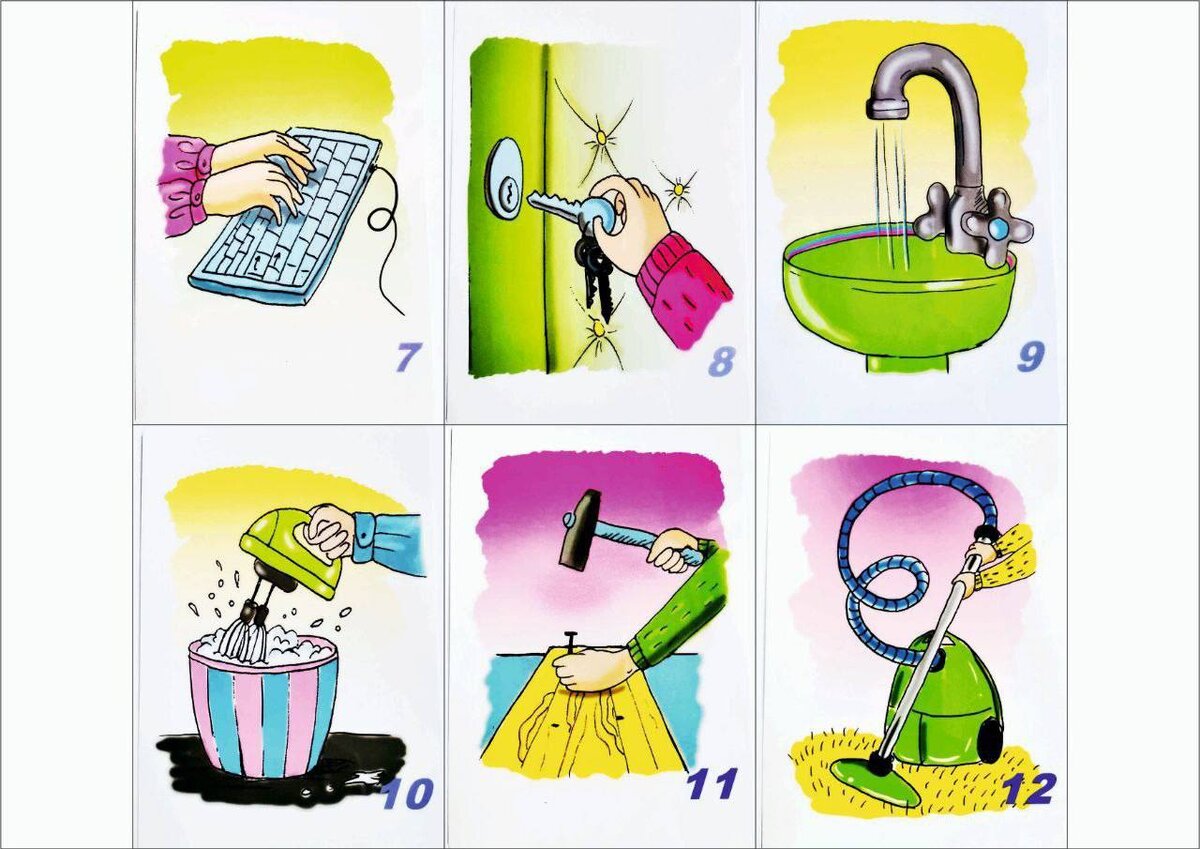 7

8

9

10

11

12