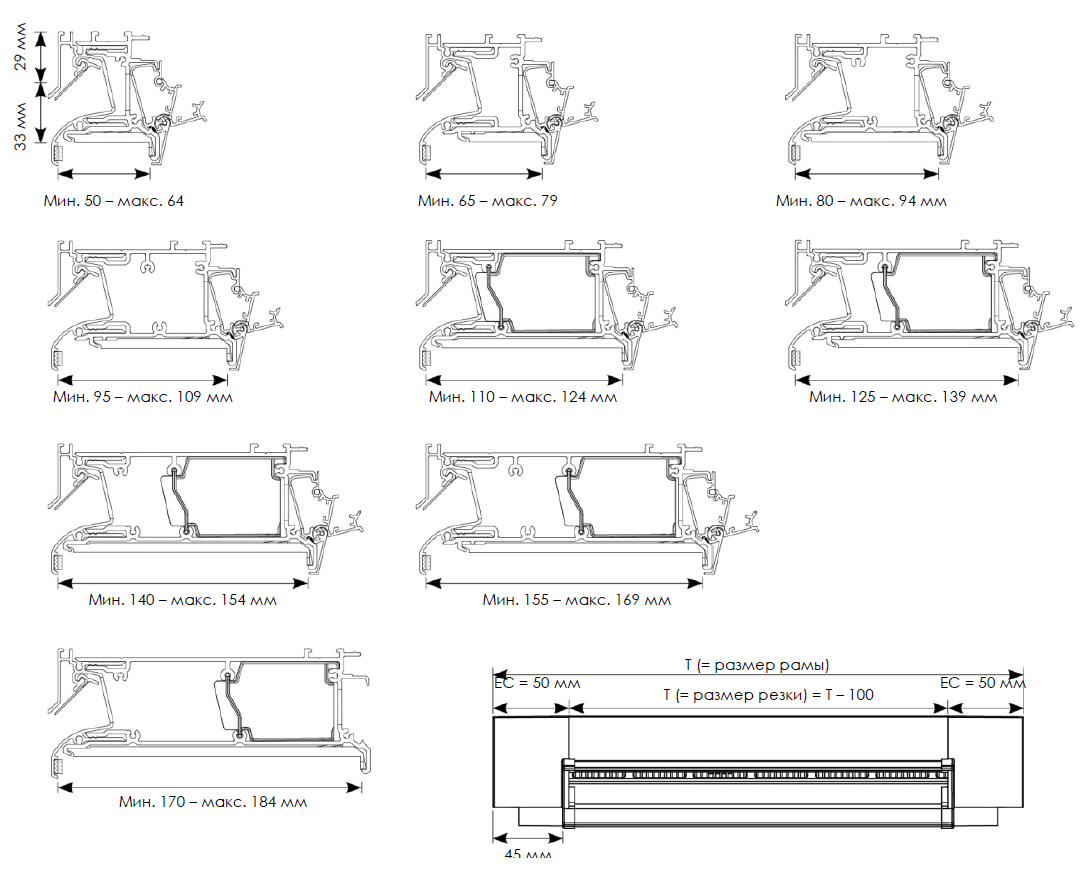 29 мм
33 мм
Мин. 50 – макс. 64

Мин. 65 – макс. 79

Мин. 80 – макс. 94 мм

Мин. 95 – макс. 109 мм

Мин. 110 – макс. 124 мм

Мин. 125 – макс. 139 мм

Мин. 140 – макс. 154 мм

Мин. 155 – макс. 169 мм

Мин. 170 – макс. 184 мм

T (= размер рамы)
EC = 50 мм
T (= размер резки) = T – 100
EC = 50 мм
45 мм