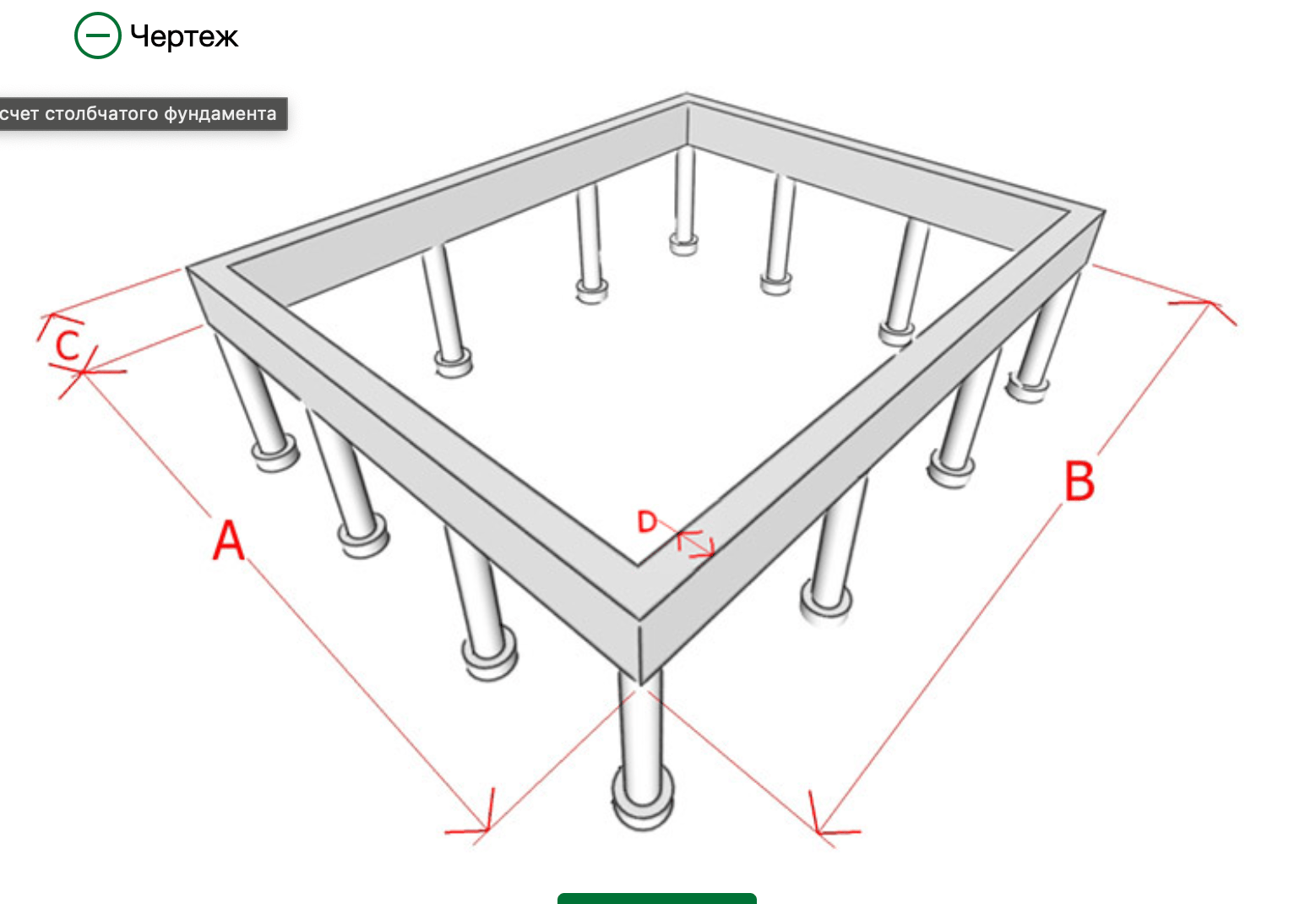 Чертеж

счет столбчатого фундамента

C

A

D

B