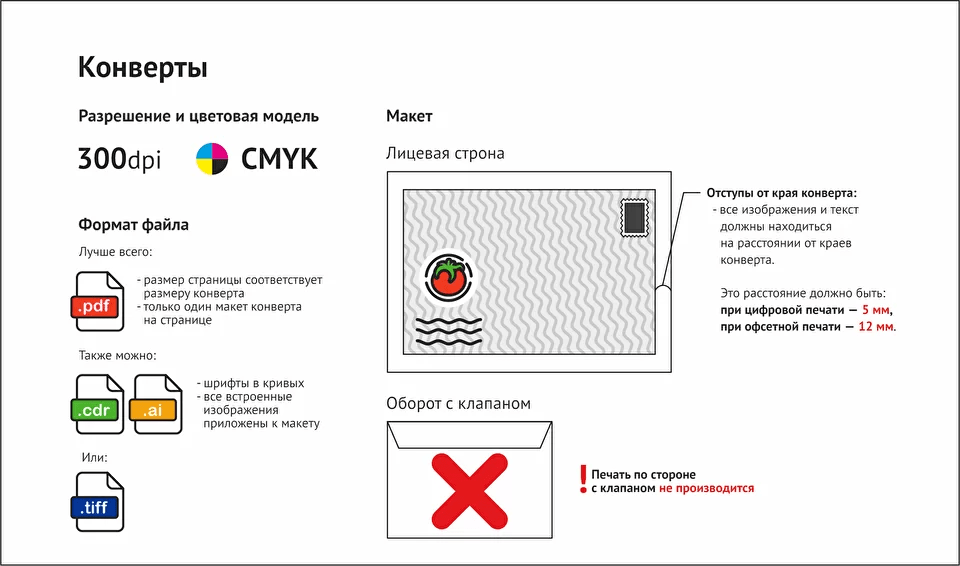 Конверты

Разрешение и цветовая модель

300dpi CMYK

Формат файла

Лучше всего:

.pdf

- размер страницы соответствует размеру конверта
- только один макет конверта на странице

Также можно:

.cdr .ai

- шрифты в кривых
- все встроенные изображения приложены к макету

Или:

.tiff

Макет

Лицевая строна

Отступы от края конверта:
- все изображения и текст должны находиться на расстоянии от краев конверта.

Это расстояние должно быть:
при цифровой печати — 5 мм,
при офсетной печати — 12 мм.

Оборот с клапаном

! Печать по стороне с клапаном не производится