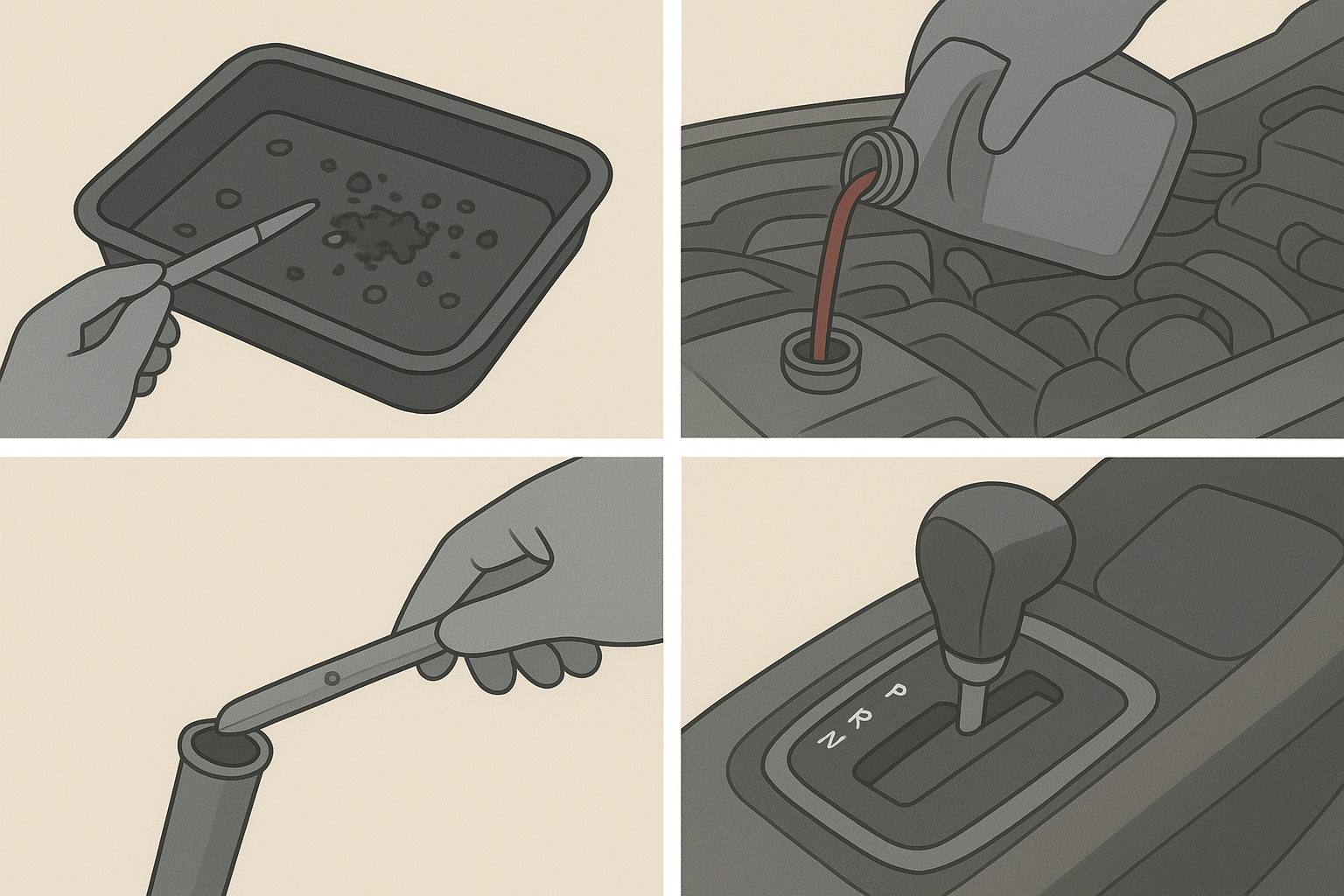 P
R
N