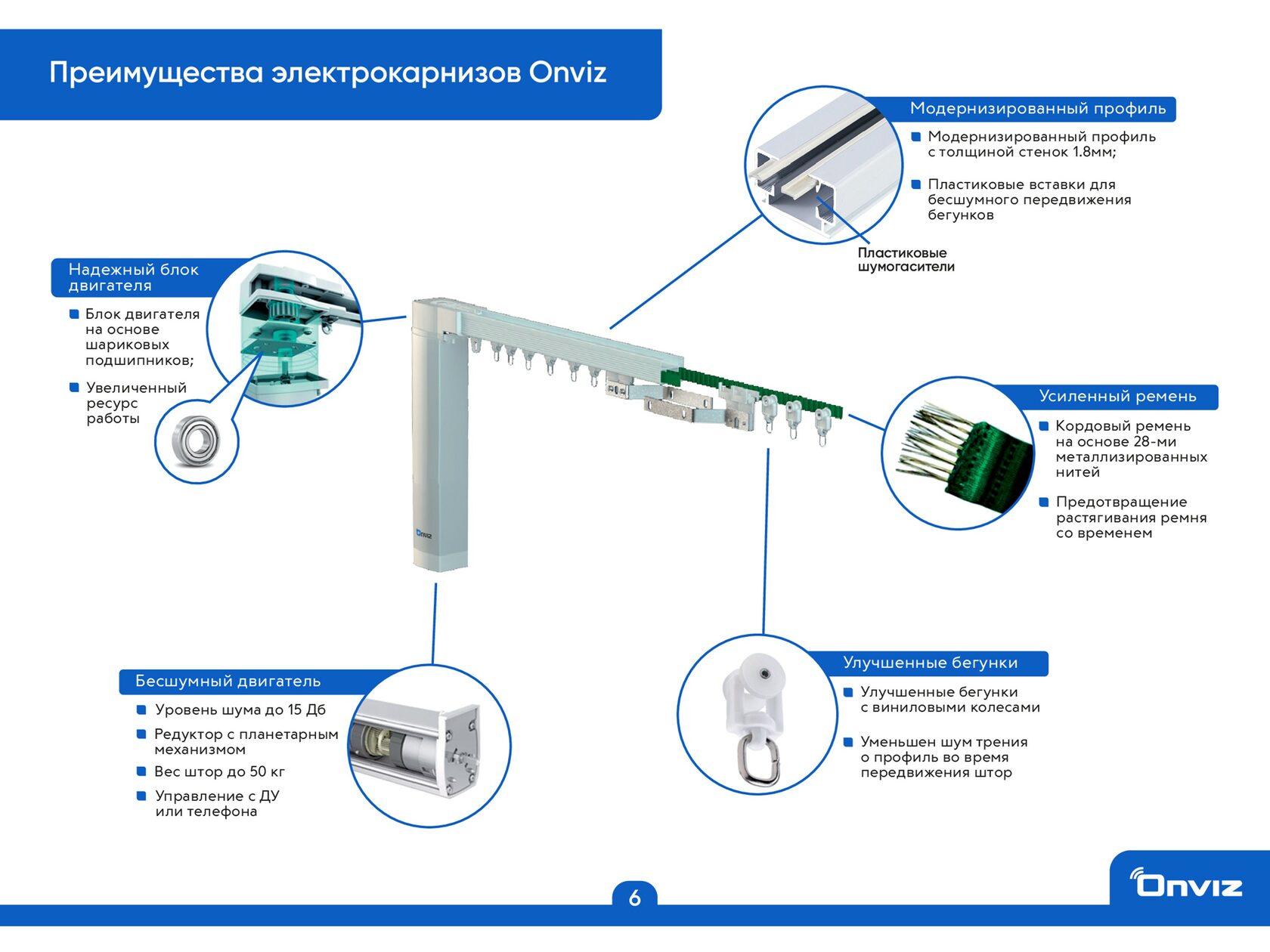 Преимущества электрокарнизов Onviz

Модернизированный профиль

Модернизированный профиль с толщиной стенок 1.8мм;

Пластиковые вставки для бесшумного передвижения бегунков

Пластиковые шумогасители

Надежный блок двигателя

Блок двигателя на основе шариковых подшипников;

Увеличенный ресурс работы

Onviz

Усиленный ремень

Кордовый ремень на основе 28-ми металлизированных нитей

Предотвращение растягивания ремня со временем

Бесшумный двигатель

Уровень шума до 15 Дб

Редуктор с планетарным механизмом

Вес штор до 50 кг

Управление с ДУ или телефона

Улучшенные бегунки

Улучшенные бегунки с виниловыми колесами

Уменьшен шум трения о профиль во время передвижения штор

6

Onviz