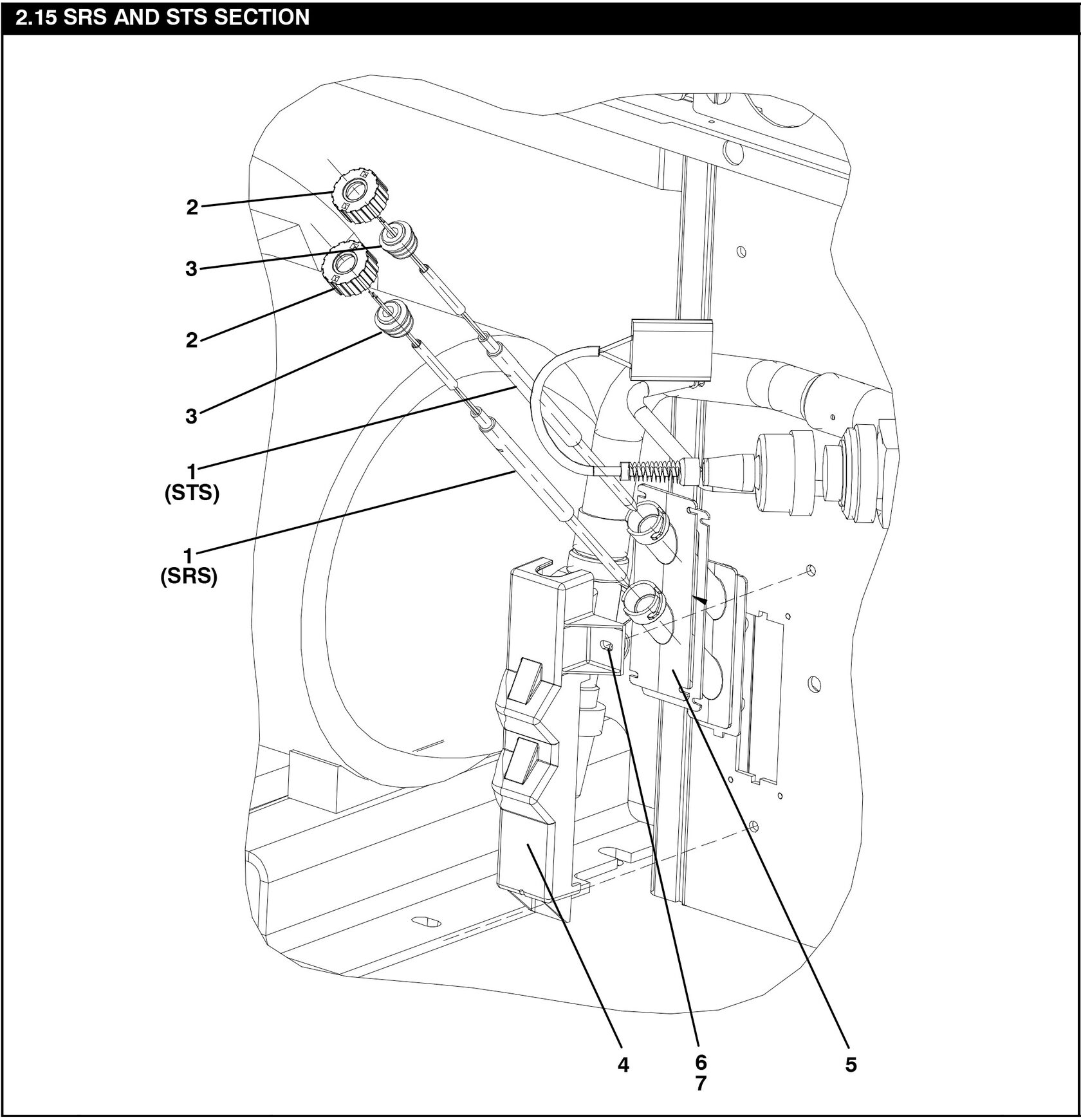 2.15 SRS AND STS SECTION

2

3

2

3

1
(STS)

1
(SRS)

4

6
7

5