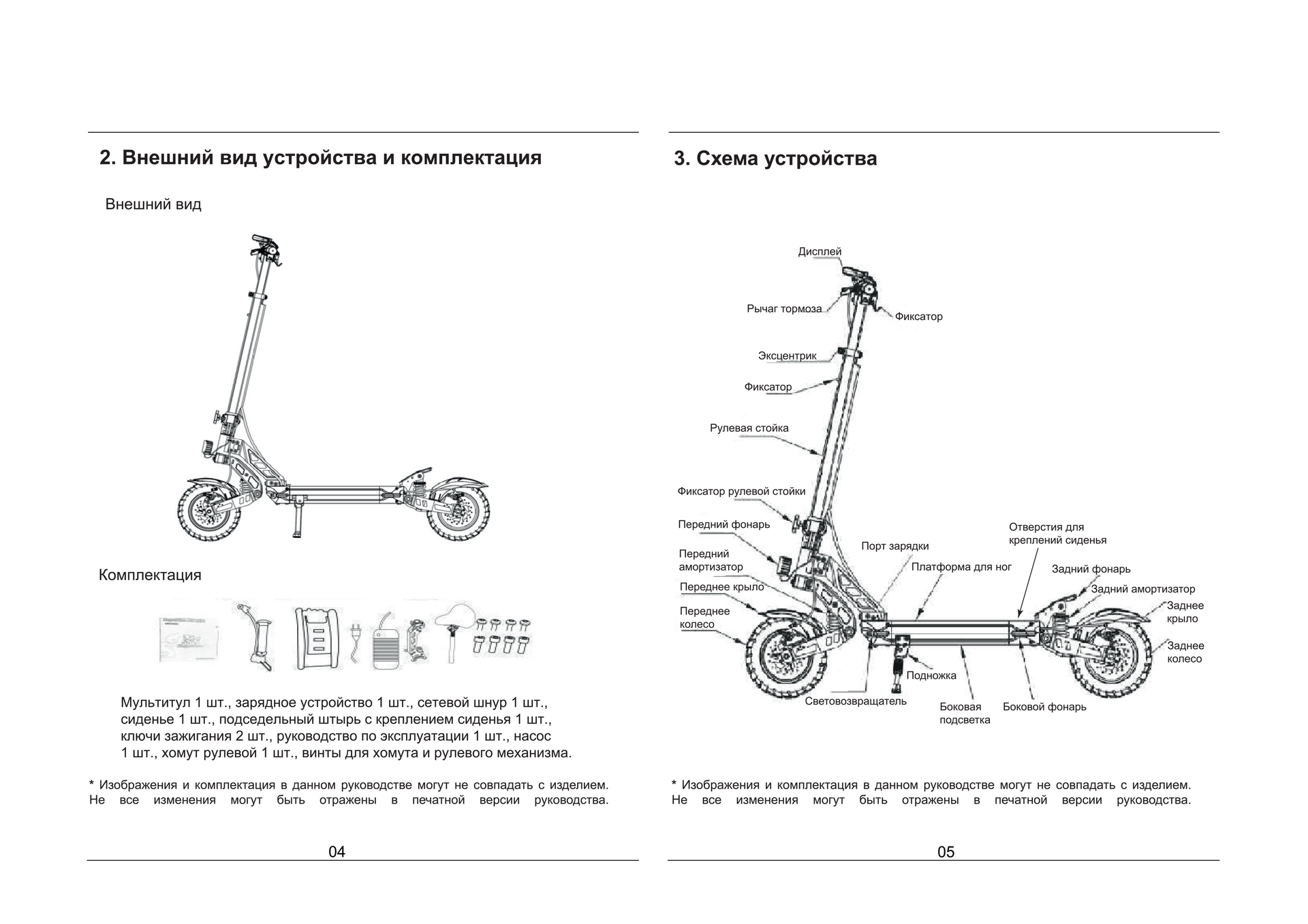 2. Внешний вид устройства и комплектация

Внешний вид

Комплектация

Мультитул 1 шт., зарядное устройство 1 шт., сетевой шнур 1 шт., сиденье 1 шт., подседельный штырь с креплением сиденья 1 шт., ключи зажигания 2 шт., руководство по эксплуатации 1 шт., насос 1 шт., хомут рулевой 1 шт., винты для хомута и рулевого механизма.

* Изображения и комплектация в данном руководстве могут не совпадать с изделием. Не все изменения могут быть отражены в печатной версии руководства.

04

3. Схема устройства

Дисплей
Рычаг тормоза
Фиксатор
Эксцентрик
Фиксатор
Рулевая стойка
Фиксатор рулевой стойки
Передний фонарь
Передний амортизатор
Переднее крыло
Переднее колесо
Порт зарядки
Платформа для ног
Отверстия для креплений сиденья
Задний фонарь
Задний амортизатор
Заднее крыло
Заднее колесо
Подножка
Световозвращатель
Боковая подсветка
Боковой фонарь

* Изображения и комплектация в данном руководстве могут не совпадать с изделием. Не все изменения могут быть отражены в печатной версии руководства.

05