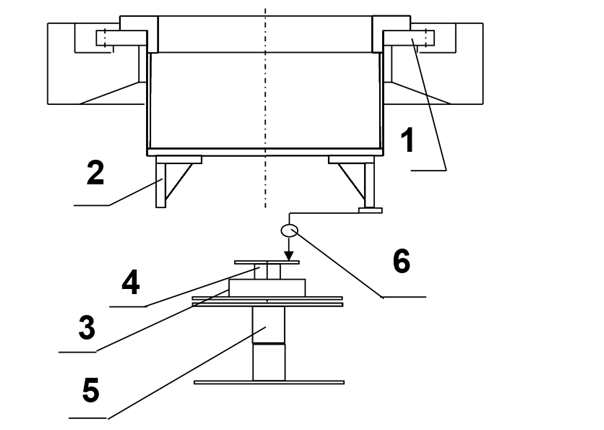 1
2
6
4
3
5