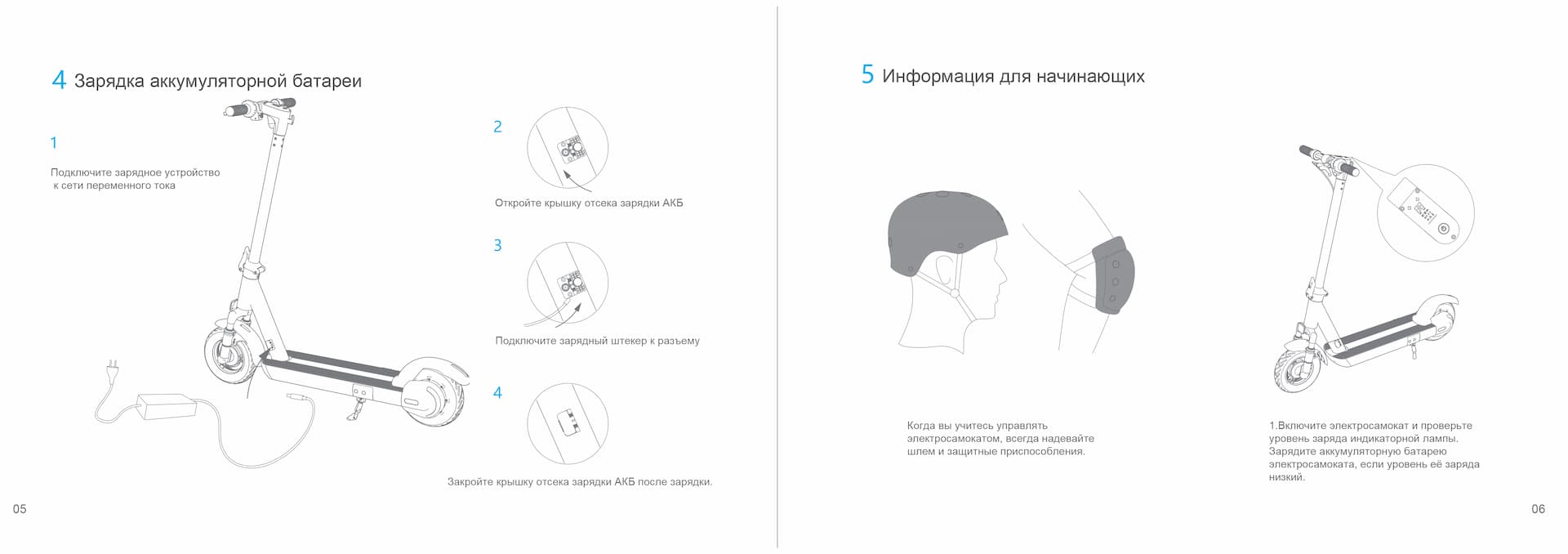 4 Зарядка аккумуляторной батареи

1

Подключите зарядное устройство к сети переменного тока

2

Откройте крышку отсека зарядки АКБ

3

Подключите зарядный штекер к разъему

4

Закройте крышку отсека зарядки АКБ после зарядки.

05

5 Информация для начинающих

Когда вы учитесь управлять электросамокатом, всегда надевайте шлем и защитные приспособления.

1.Включите электросамокат и проверьте уровень заряда индикаторной лампы. Зарядите аккумуляторную батарею электросамоката, если уровень её заряда низкий.

06