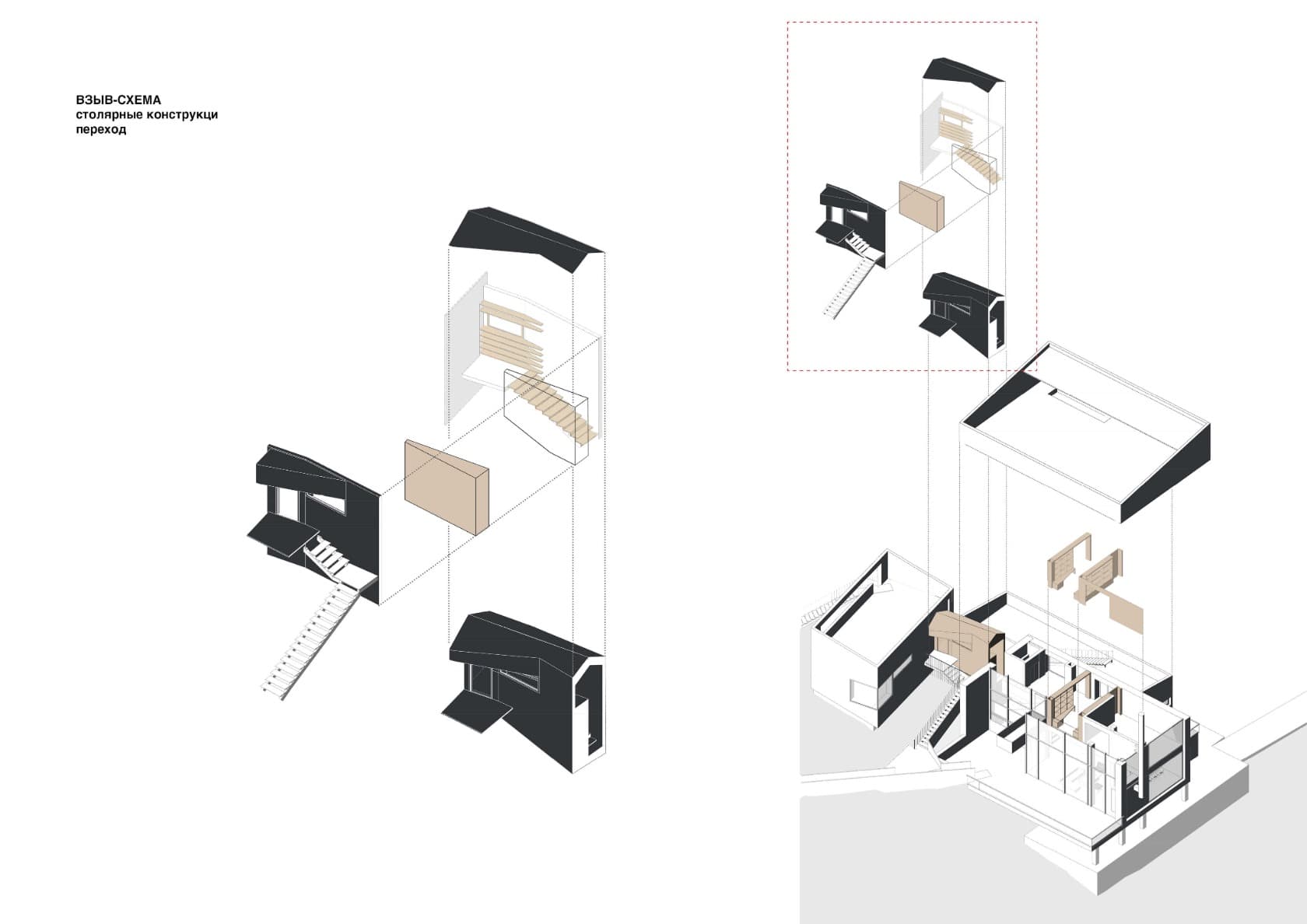 ВЗЫВ-СХЕМА
столярные конструкци
переход