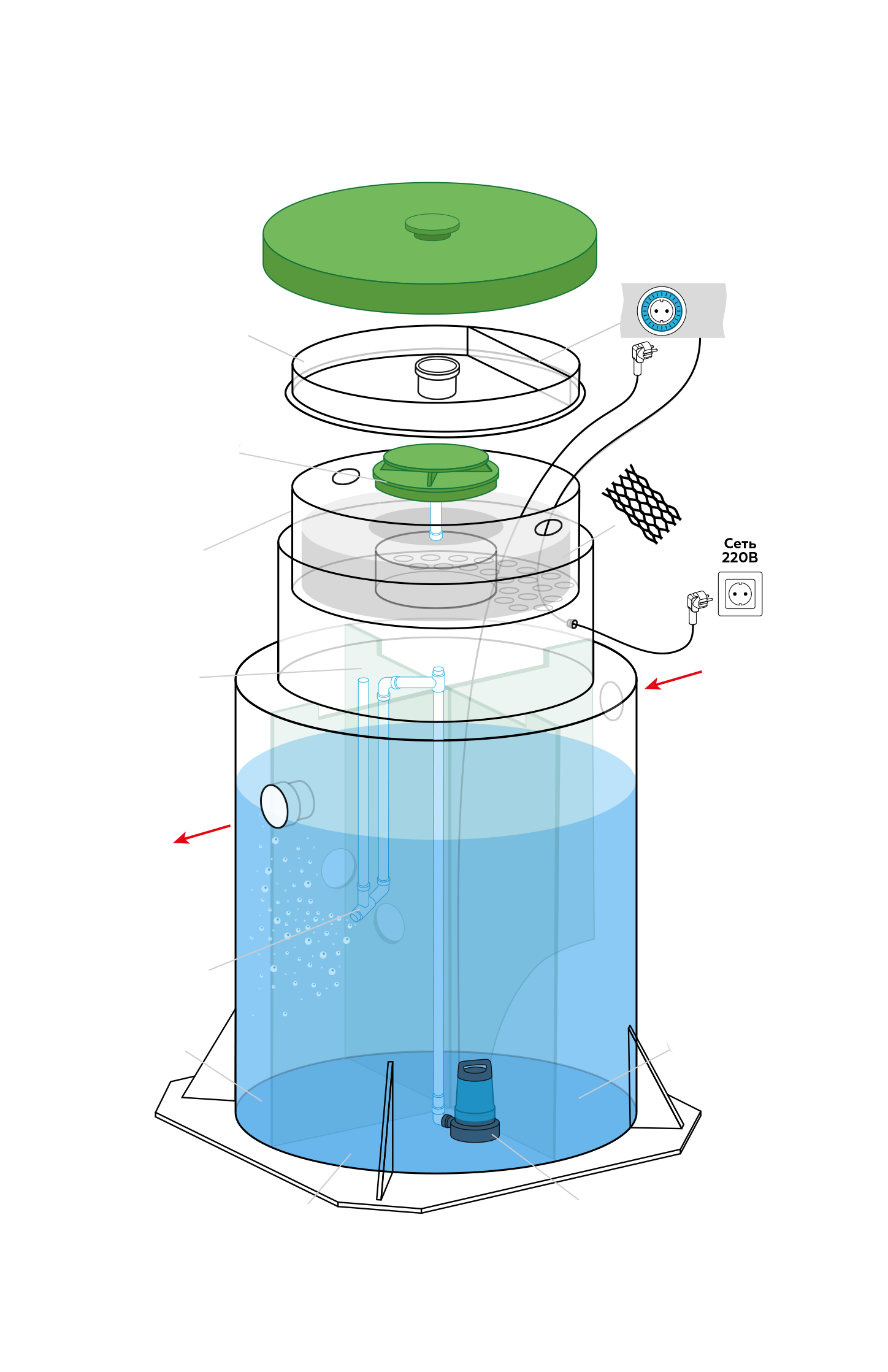 Сеть
220В