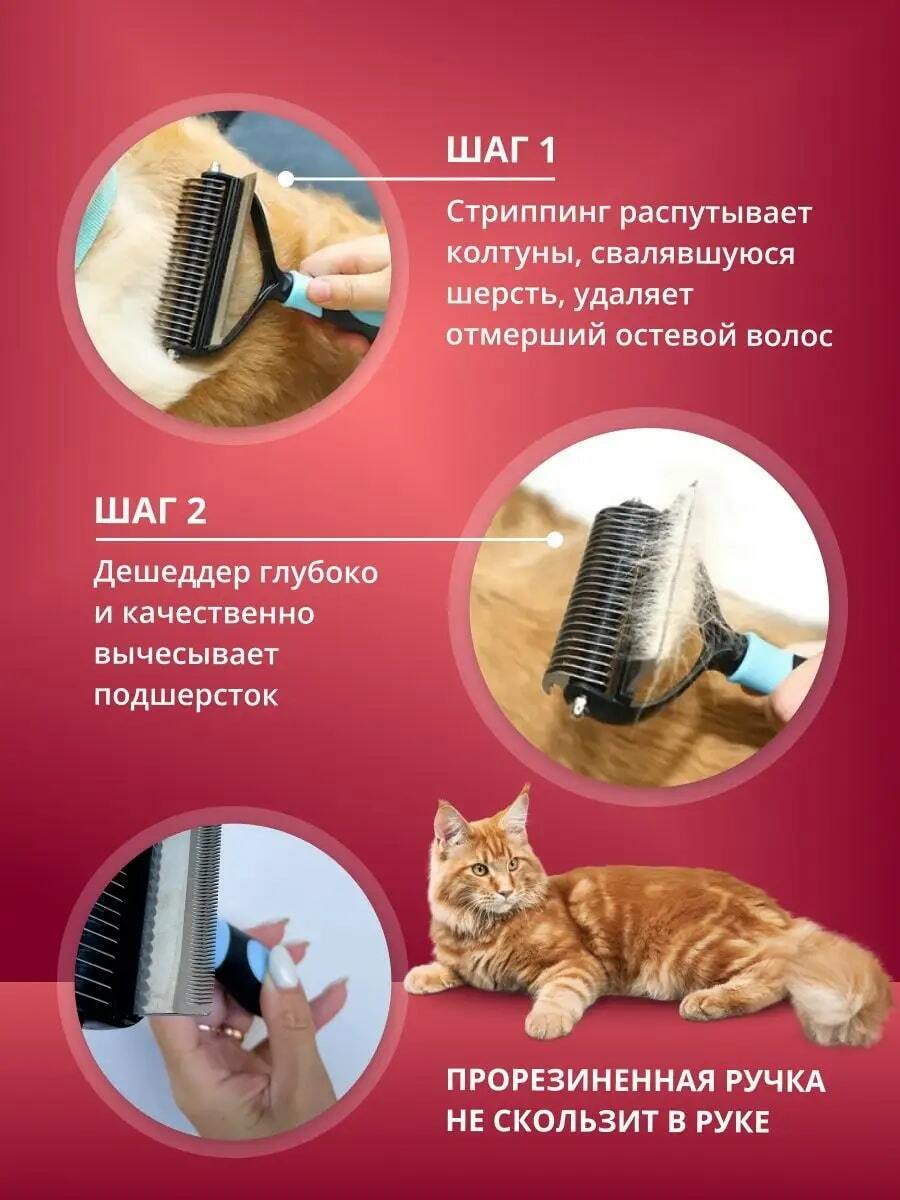 ШАГ 1

Стриппинг распутывает колтуны, свалявшуюся шерсть, удаляет отмерший остевой волос

ШАГ 2

Дешеддер глубоко и качественно вычесывает подшерсток

ПРОРЕЗИНЕННАЯ РУЧКА НЕ СКОЛЬЗИТ В РУКЕ