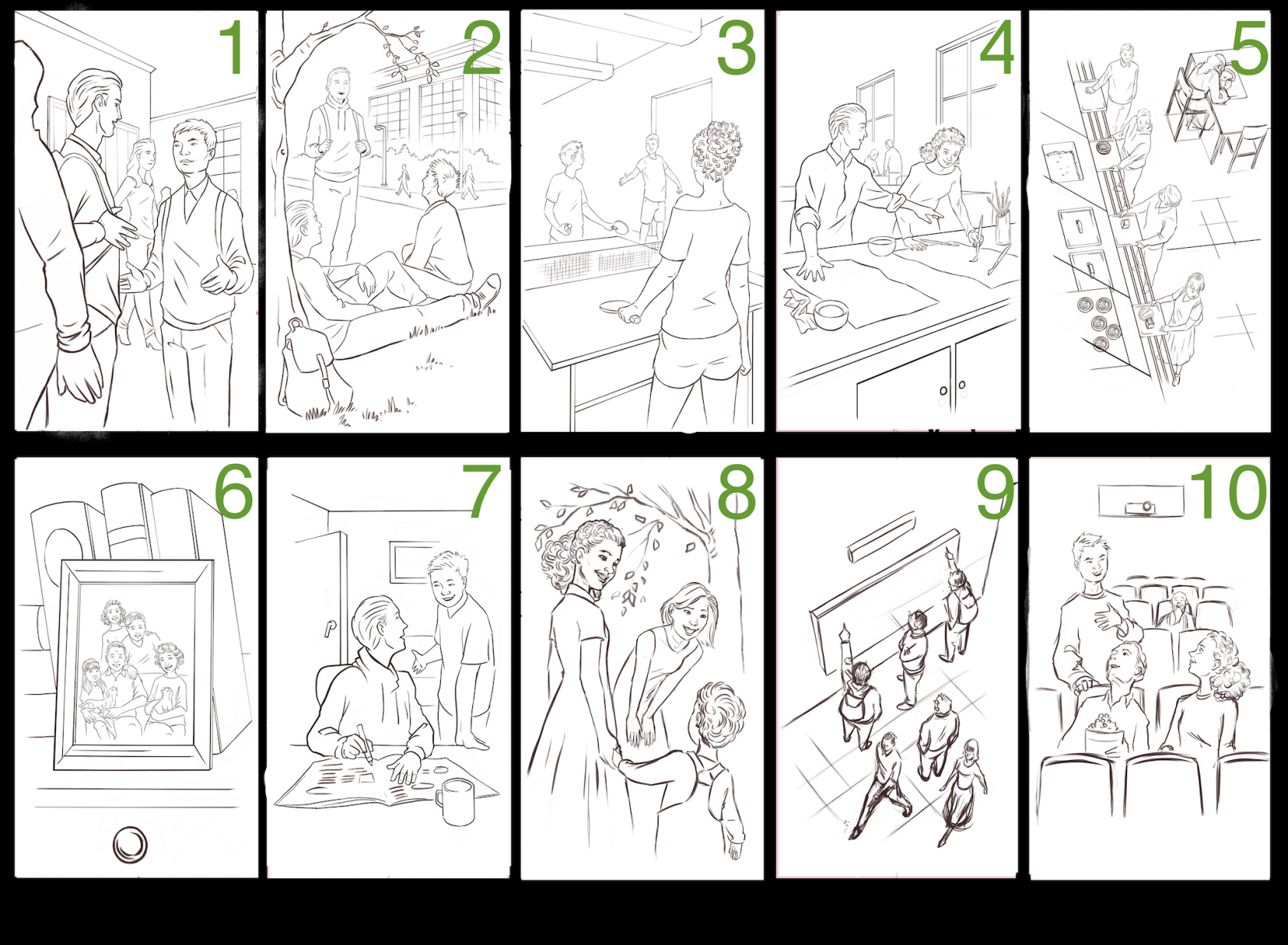 1
2
3
4
5
6
7
8
9
10