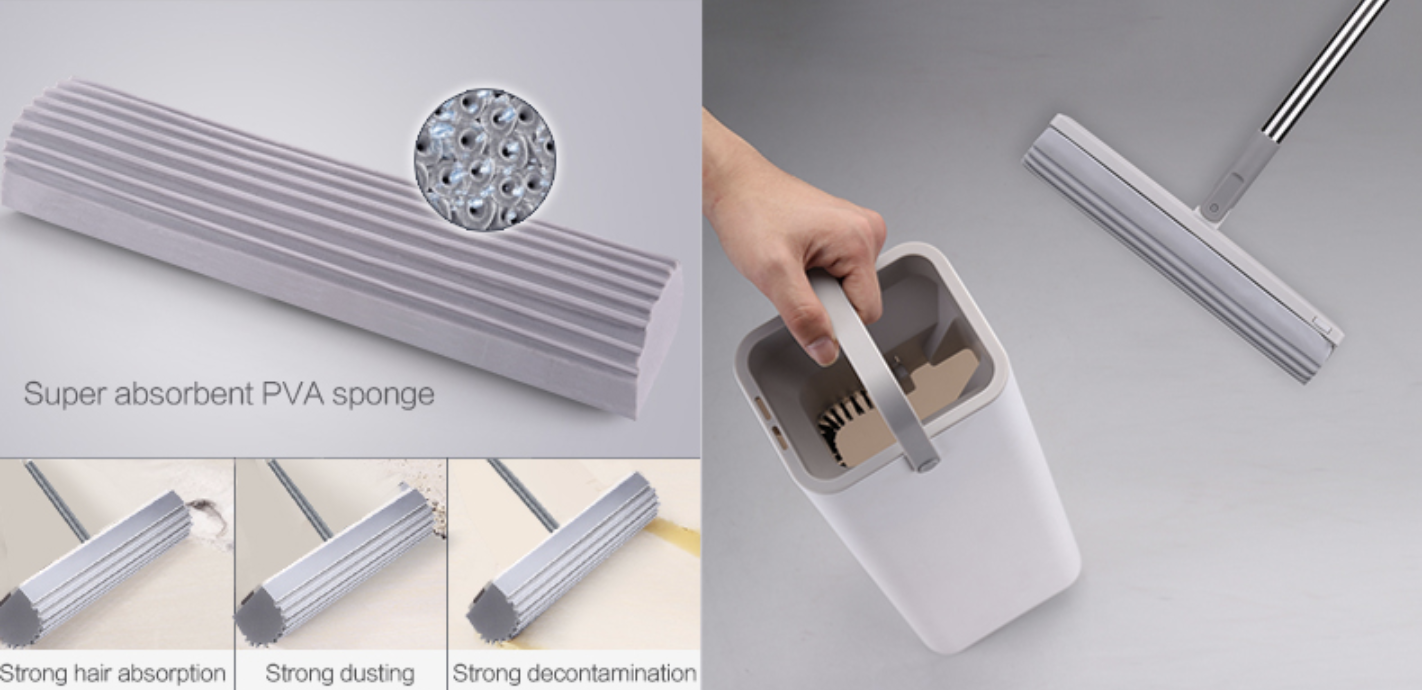 Super absorbent PVA sponge

Strong hair absorption

Strong dusting

Strong decontamination