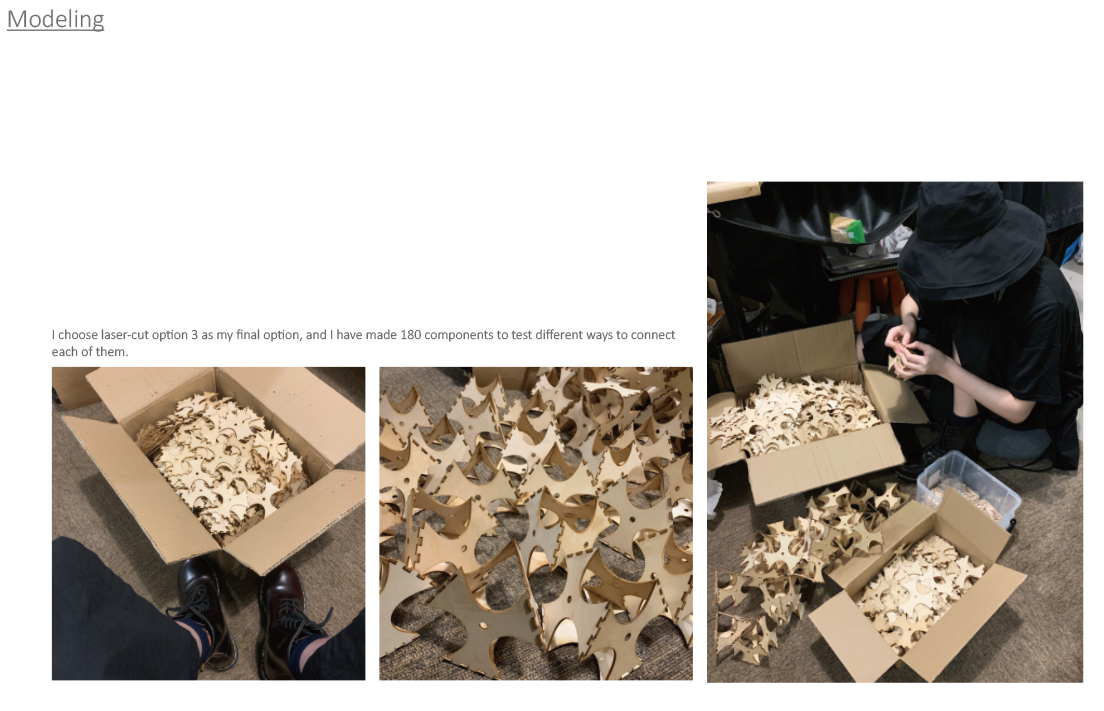 Modeling

I choose laser-cut option 3 as my final option, and I have made 180 components to test different ways to connect each of them.