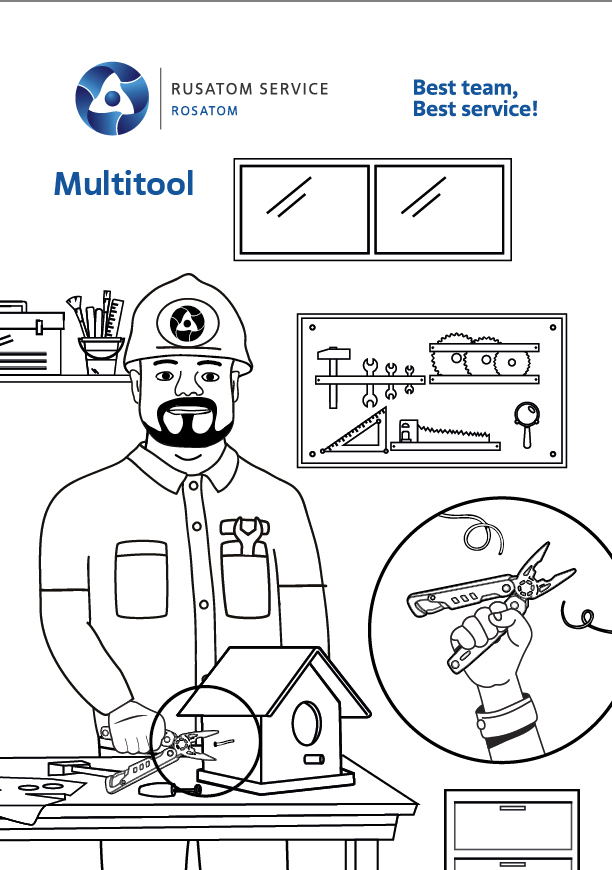 RUSATOM SERVICE
ROSATOM

Best team,
Best service!

Multitool