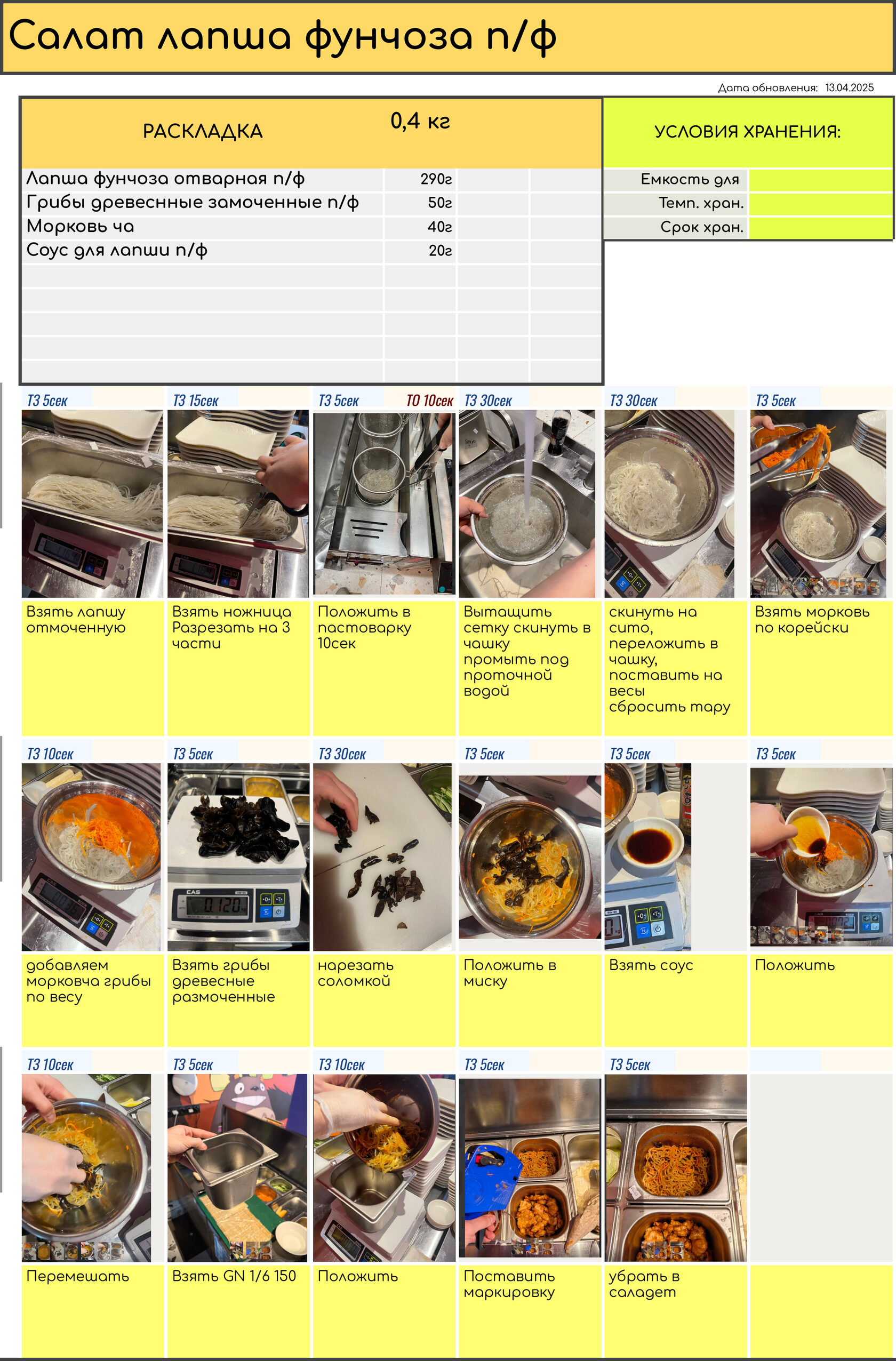 Салат лапша фунчоза п/ф

Дата обновления: 13.04.2025

| РАСКЛАДКА | 0,4 кг | | |
|---|---|---|---|
| Лапша фунчоза отварная п/ф | 290г | | |
| Грибы древесные замоченные п/ф | 50г | | |
| Морковь ча | 40г | | |
| Соус для лапши п/ф | 20г | | |

| УСЛОВИЯ ХРАНЕНИЯ: | |
|---|---|
| Емкость для | |
| Темп. хран. | |
| Срок хран. | |

ТЗ 5сек
Взять лапшу отмоченную

ТЗ 15сек
Взять ножница Разрезать на 3 части

ТЗ 5сек ТО 10сек
Положить в пастоварку 10сек

ТЗ 30сек
Вытащить сетку скинуть в чашку промыть под проточной водой

ТЗ 30сек
скинуть на сито, переложить в чашку, поставить на весы сбросить тару

ТЗ 5сек
Взять морковь по корейски

ТЗ 10сек
добавляем морковча грибы по весу

ТЗ 5сек
Взять грибы древесные размоченные

ТЗ 30сек
нарезать соломкой

ТЗ 5сек
Положить в миску

ТЗ 5сек
Взять соус

ТЗ 5сек
Положить

ТЗ 10сек
Перемешать

ТЗ 5сек
Взять GN 1/6 150

ТЗ 10сек
Положить

ТЗ 5сек
Поставить маркировку

ТЗ 5сек
убрать в саладет