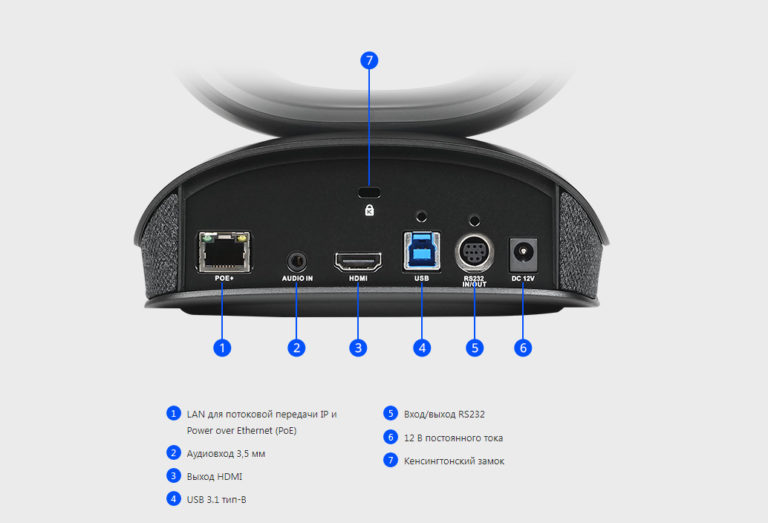 7

POE+
AUDIO IN
HDMI
USB
RS232 IN/OUT
DC 12V

1 2 3 4 5 6

1 LAN для потоковой передачи IP и Power over Ethernet (PoE)
2 Аудиовход 3,5 мм
3 Выход HDMI
4 USB 3.1 тип-B

5 Вход/выход RS232
6 12 В постоянного тока
7 Кенсингтонский замок