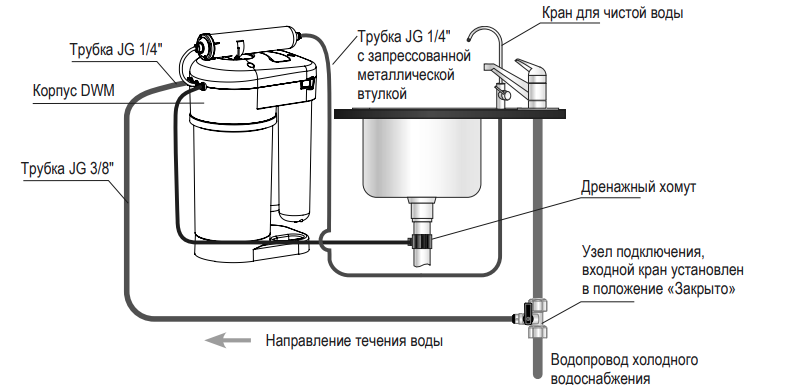 Трубка JG 1/4"

Корпус DWM

Трубка JG 3/8"

Трубка JG 1/4" с запрессованной металлической втулкой

Кран для чистой воды

Дренажный хомут

Узел подключения, входной кран установлен в положение «Закрыто»

Направление течения воды

Водопровод холодного водоснабжения