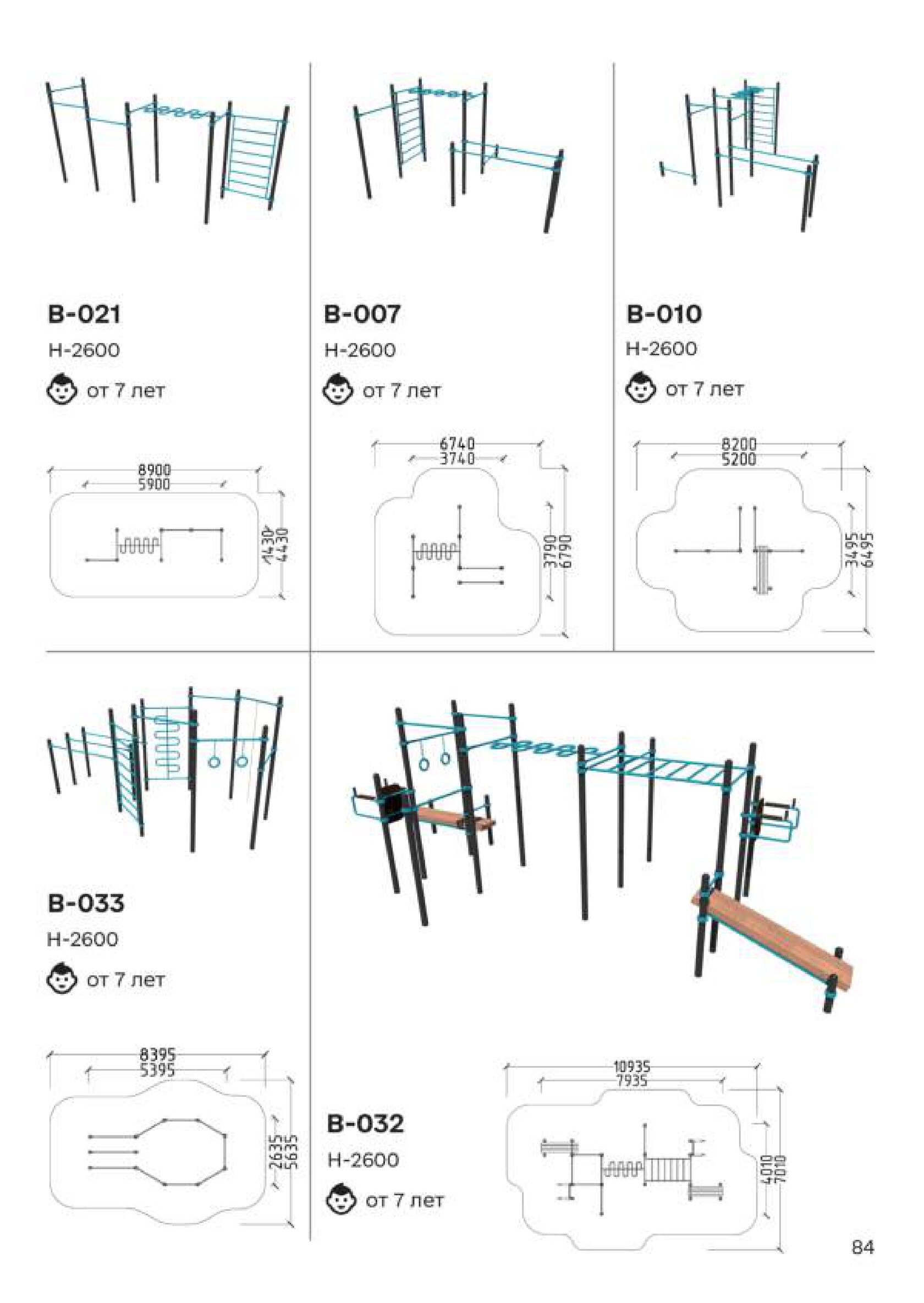 B-021
H-2600
от 7 лет

8900
5900
1430
4430

B-007
H-2600
от 7 лет

6740
3740
3790
6790

B-010
H-2600
от 7 лет

8200
5200
3495
6495

B-033
H-2600
от 7 лет

8395
5395
2635
5635

B-032
H-2600
от 7 лет

10935
7935
4010
7010

84