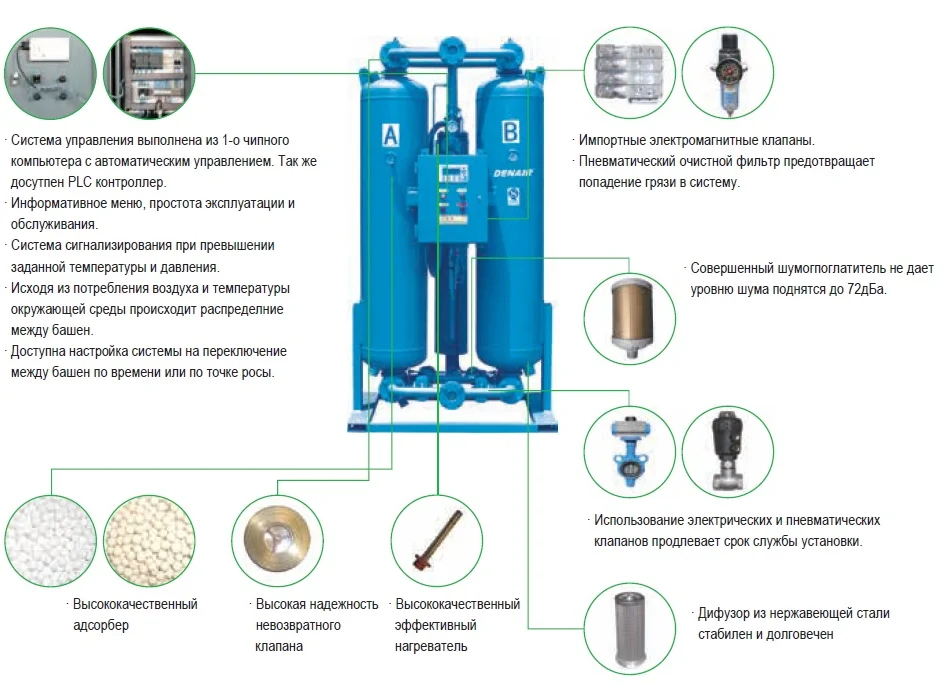 · Система управления выполнена из 1-о чипного компьютера с автоматическим управлением. Так же досутпен PLC контроллер.
· Информативное меню, простота эксплуатации и обслуживания.
· Система сигнализирования при превышении заданной температуры и давления.
· Исходя из потребления воздуха и температуры окружающей среды происходит распределние между башен.
· Доступна настройка системы на переключение между башен по времени или по точке росы.

A

B

DENAIR

· Импортные электромагнитные клапаны.
· Пневматический очистной фильтр предотвращает попадение грязи в систему.

· Совершенный шумогпоглатитель не дает уровню шума поднятся до 72дБа.

· Использование электрических и пневматических клапанов продлевает срок службы установки.

· Дифузор из нержавеющей стали стабилен и долговечен

· Высококачественный адсорбер

· Высокая надежность невозвратного клапана

· Высококачественный эффективный нагреватель